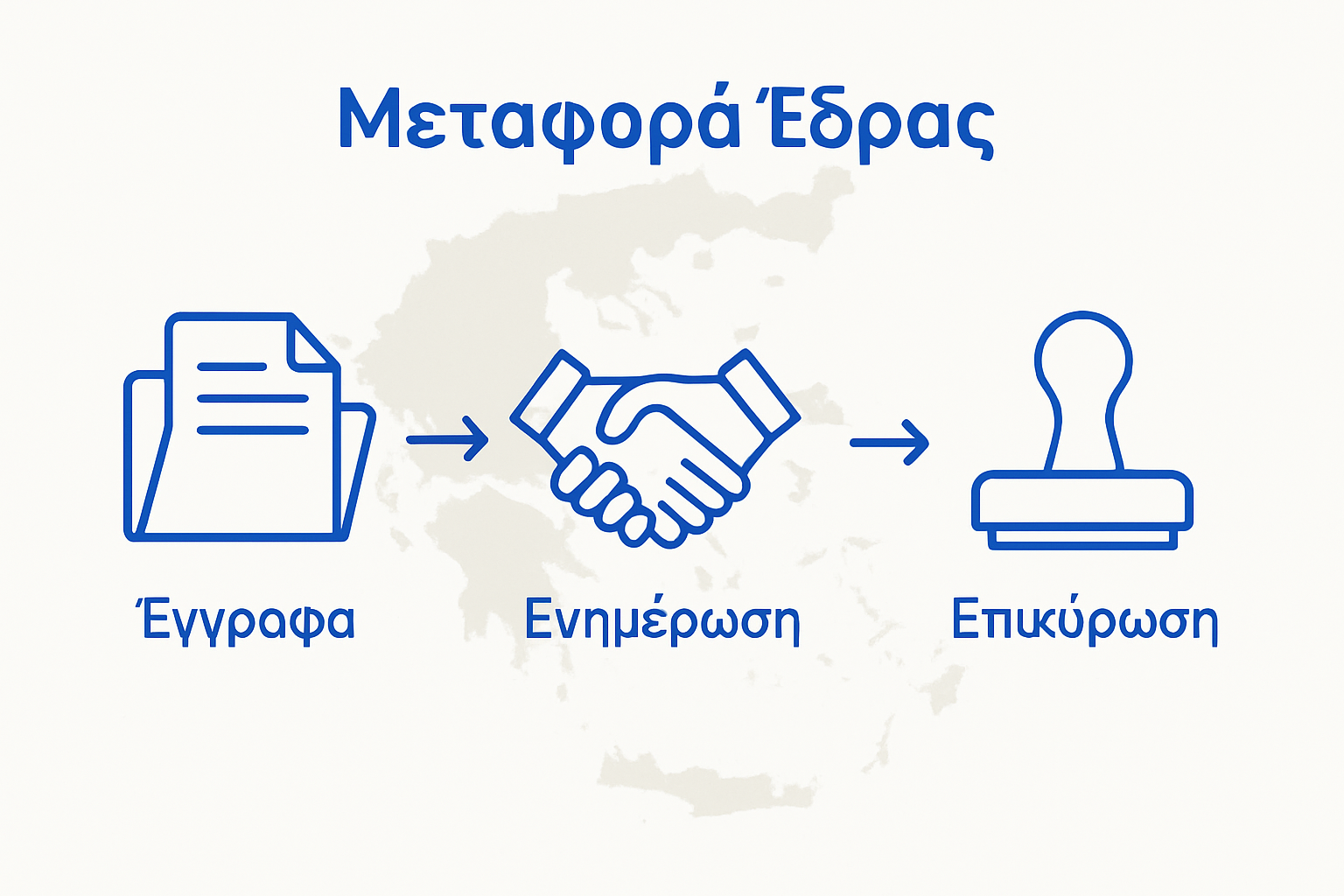 Μεταφορά Έδρας

Έγγραφα

Ενημέρωση

Επικύρωση