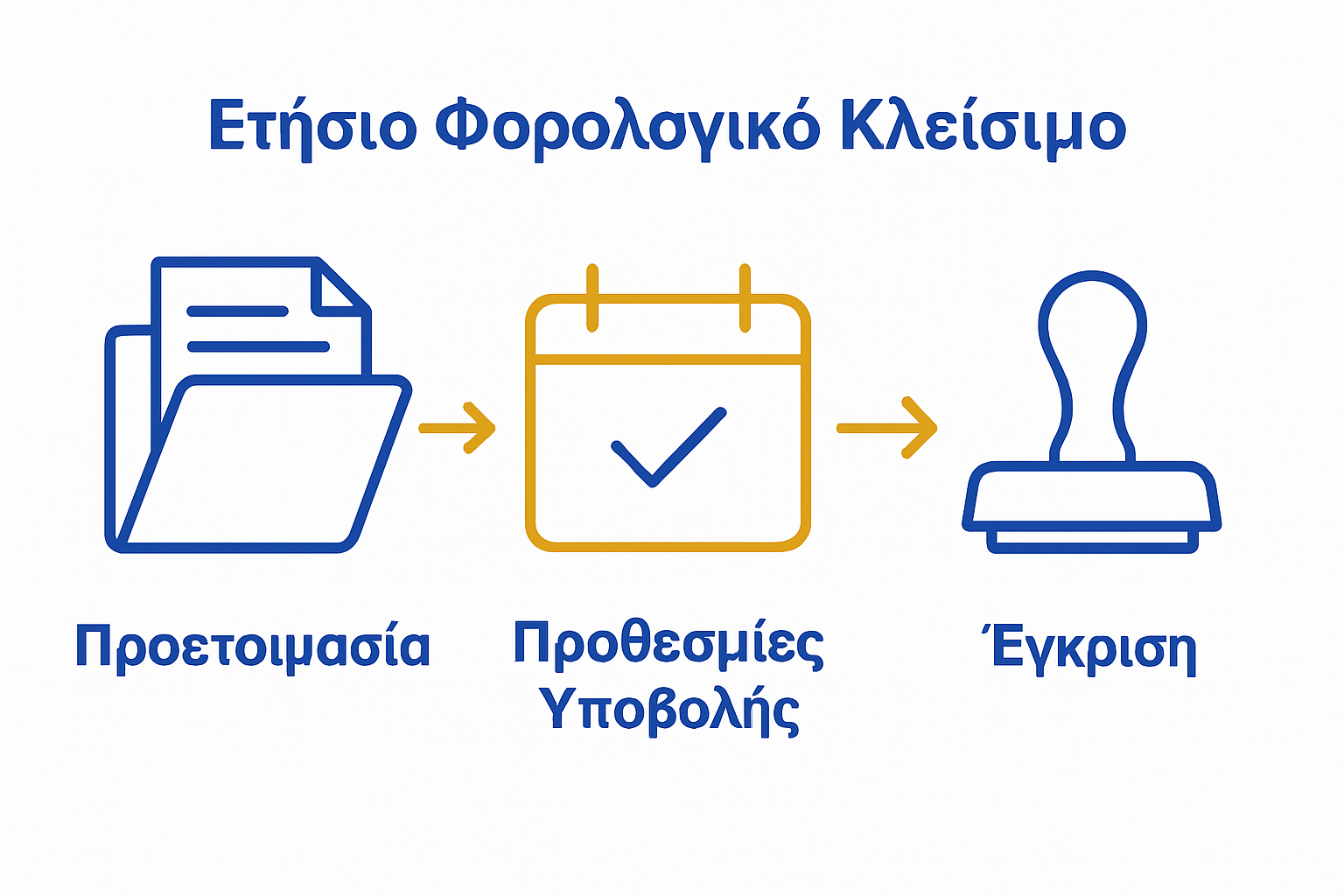 Ετήσιο Φορολογικό Κλείσιμο

Προετοιμασία

Προθεσμίες Υποβολής

Έγκριση