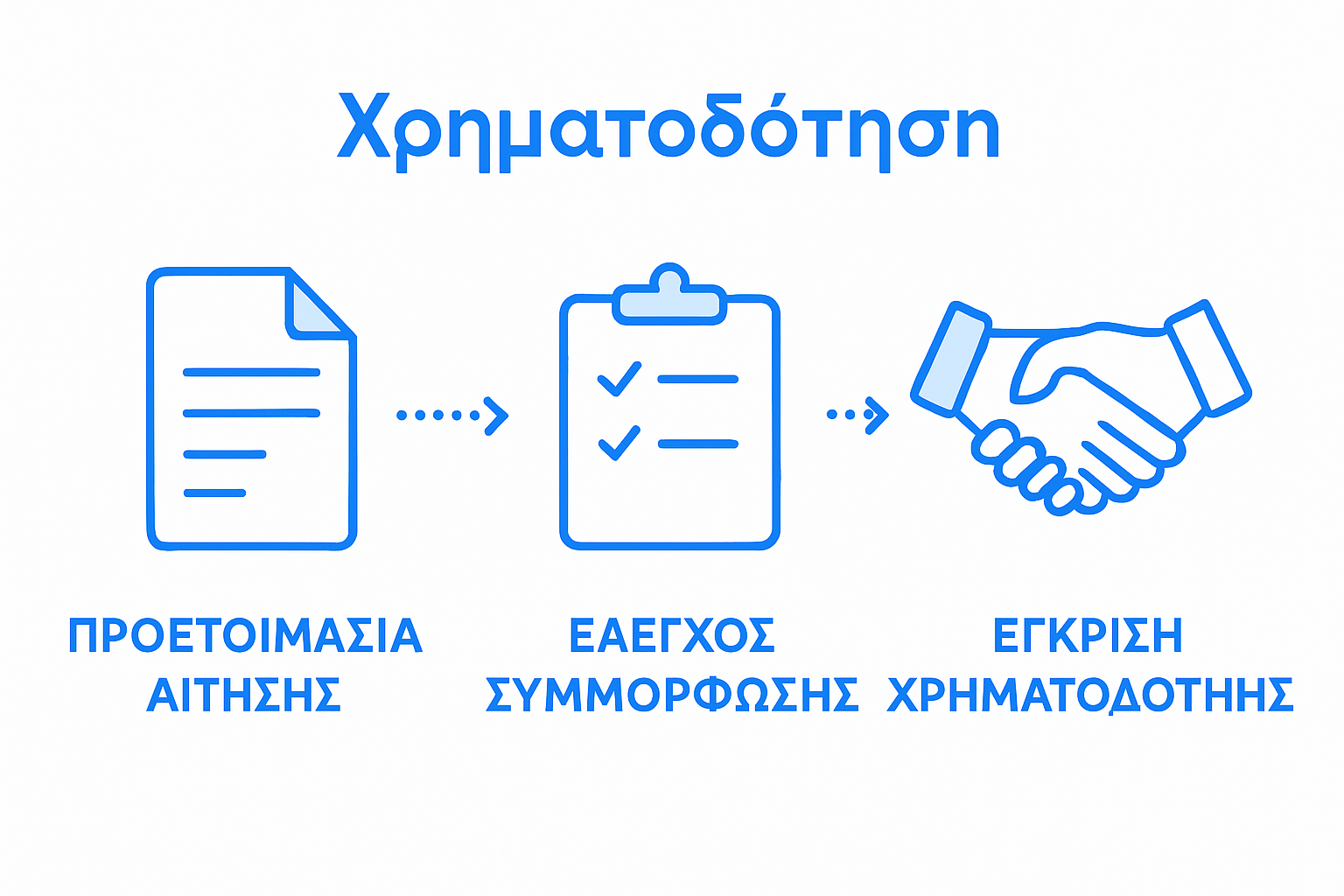 Χρηματοδότηση

ΠΡΟΕΤΟΙΜΑΣΙΑ ΑΙΤΗΣΗΣ

ΕΑΕΓΧΟΣ ΣΥΜΜΟΡΦΩΣΗΣ

ΕΓΚΡΙΣΗ ΧΡΗΜΑΤΟΔΟΤΗΗΣ