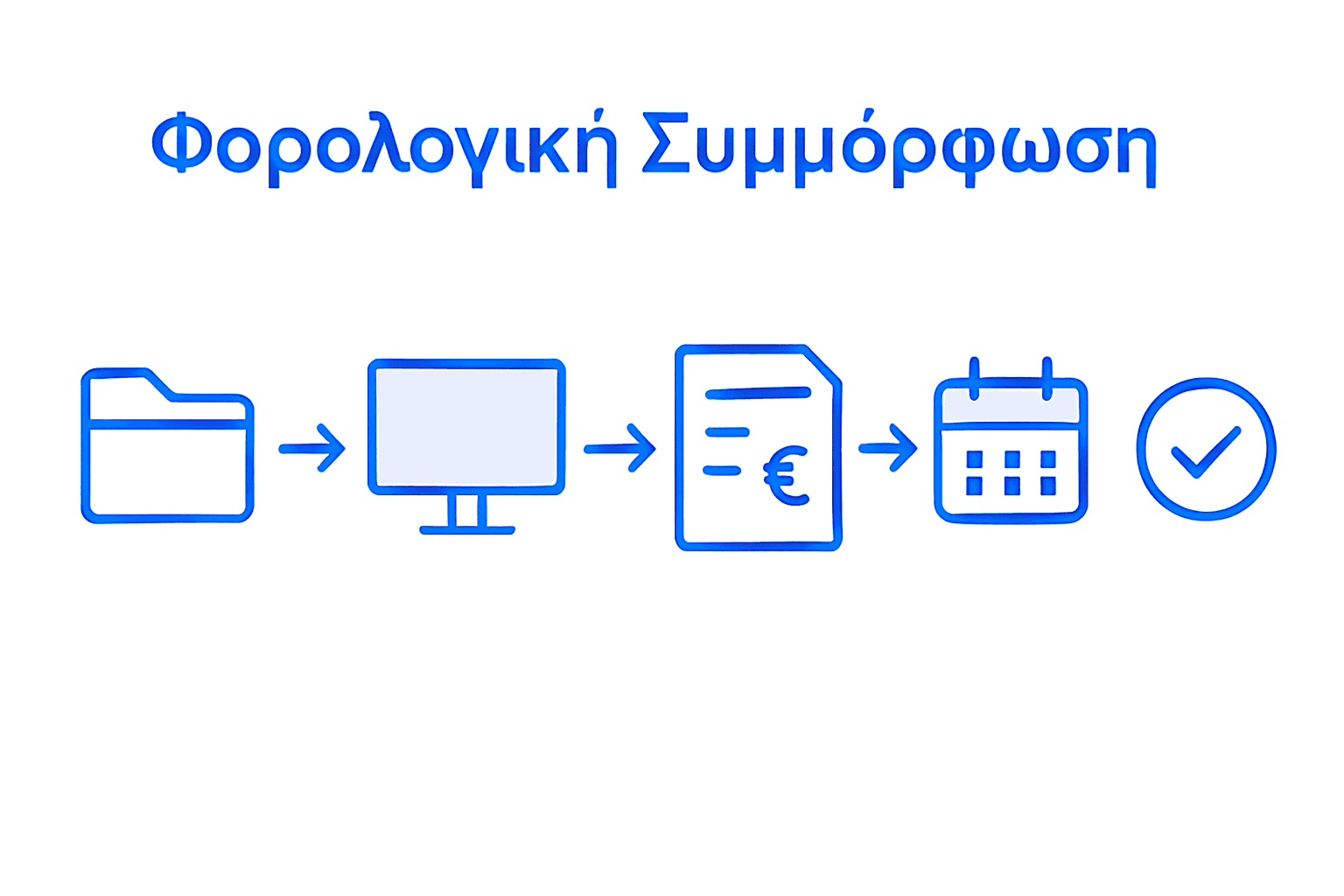 Φορολογική Συμμόρφωση

€