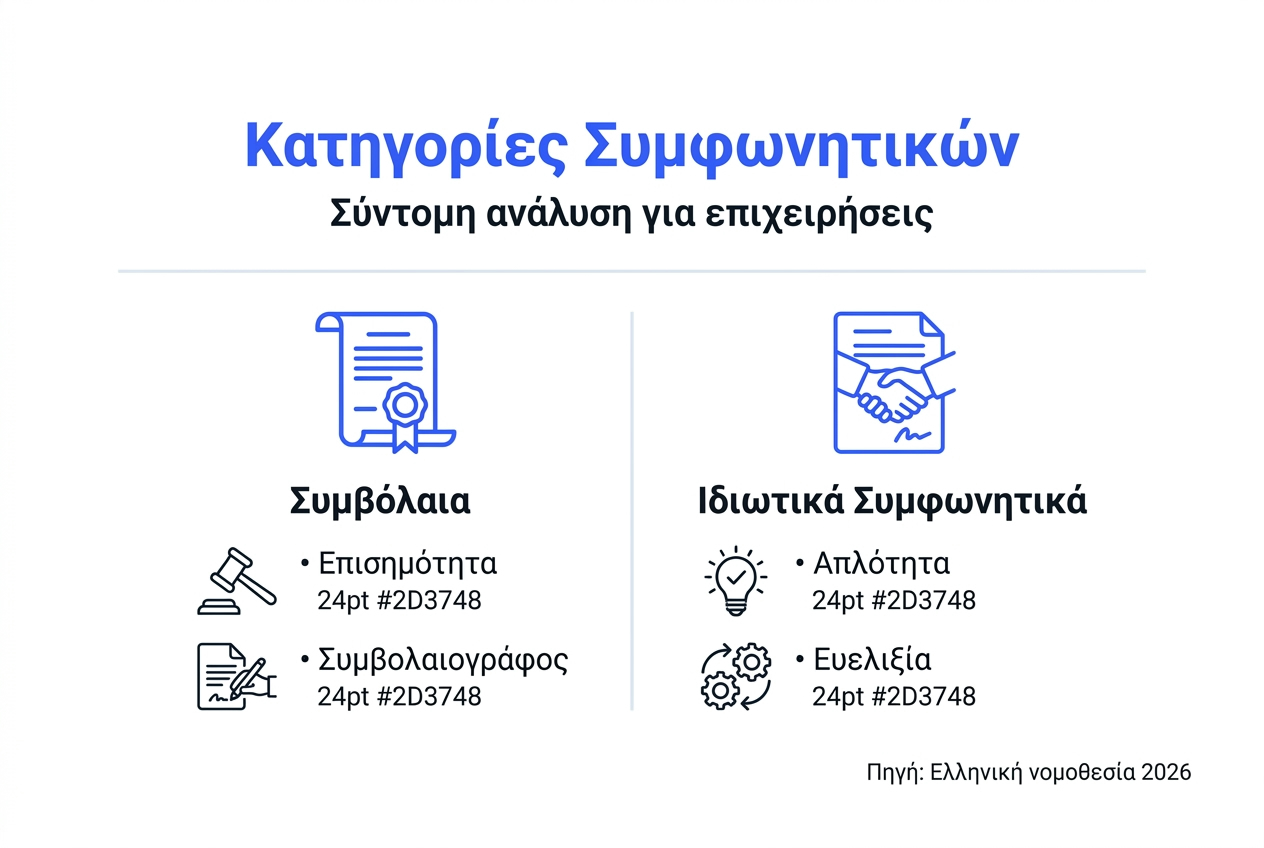 Κατηγορίες Συμφωνητικών
Σύντομη ανάλυση για επιχειρήσεις

Συμβόλαια

• Επισημότητα
24pt #2D3748

• Συμβολαιογράφος
24pt #2D3748

Ιδιωτικά Συμφωνητικά

• Απλότητα
24pt #2D3748

• Ευελιξία
24pt #2D3748

Πηγή: Ελληνική νομοθεσία 2026