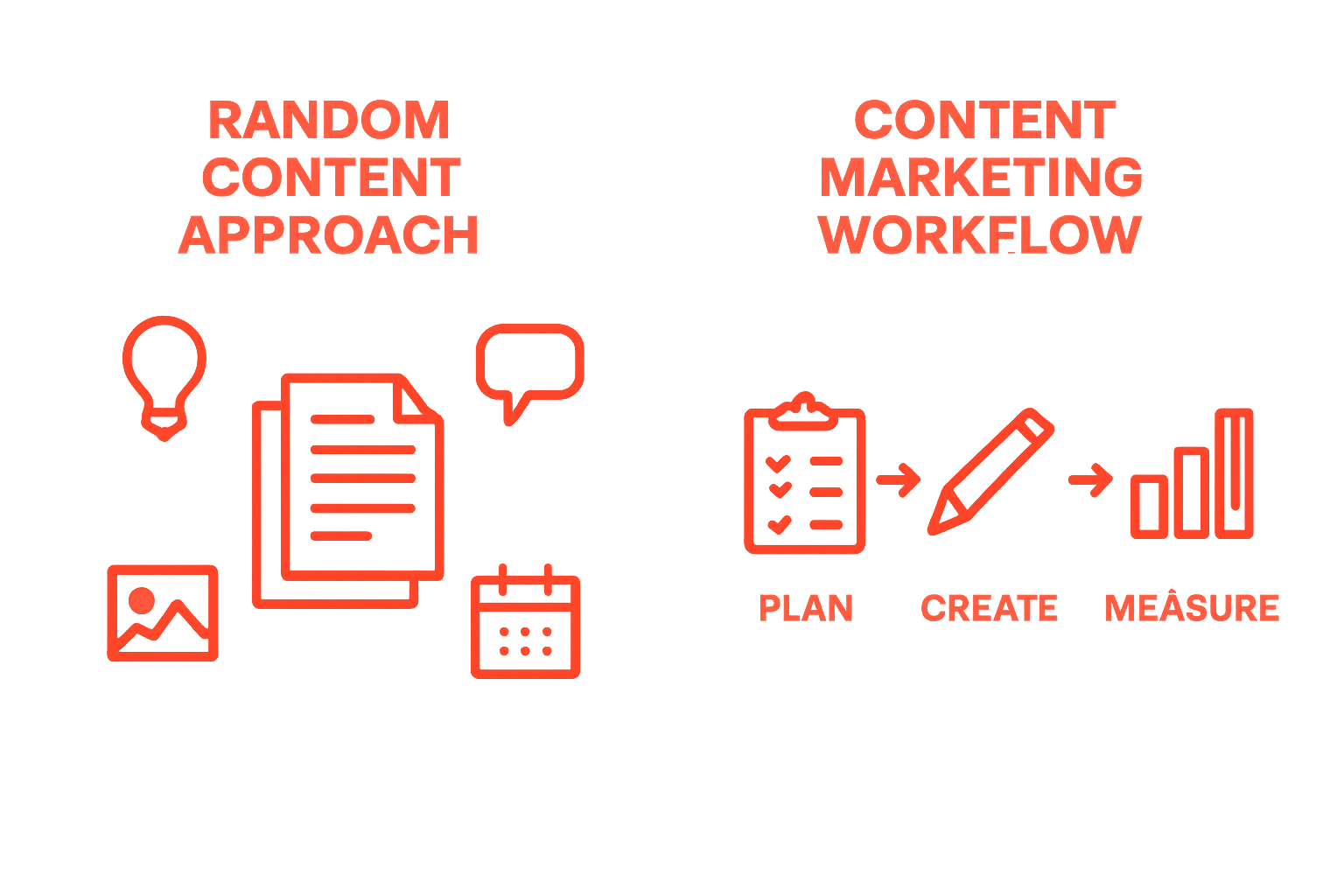 RANDOM CONTENT APPROACH

CONTENT MARKETING WORKFLOW

PLAN

CREATE

MEÂSURE