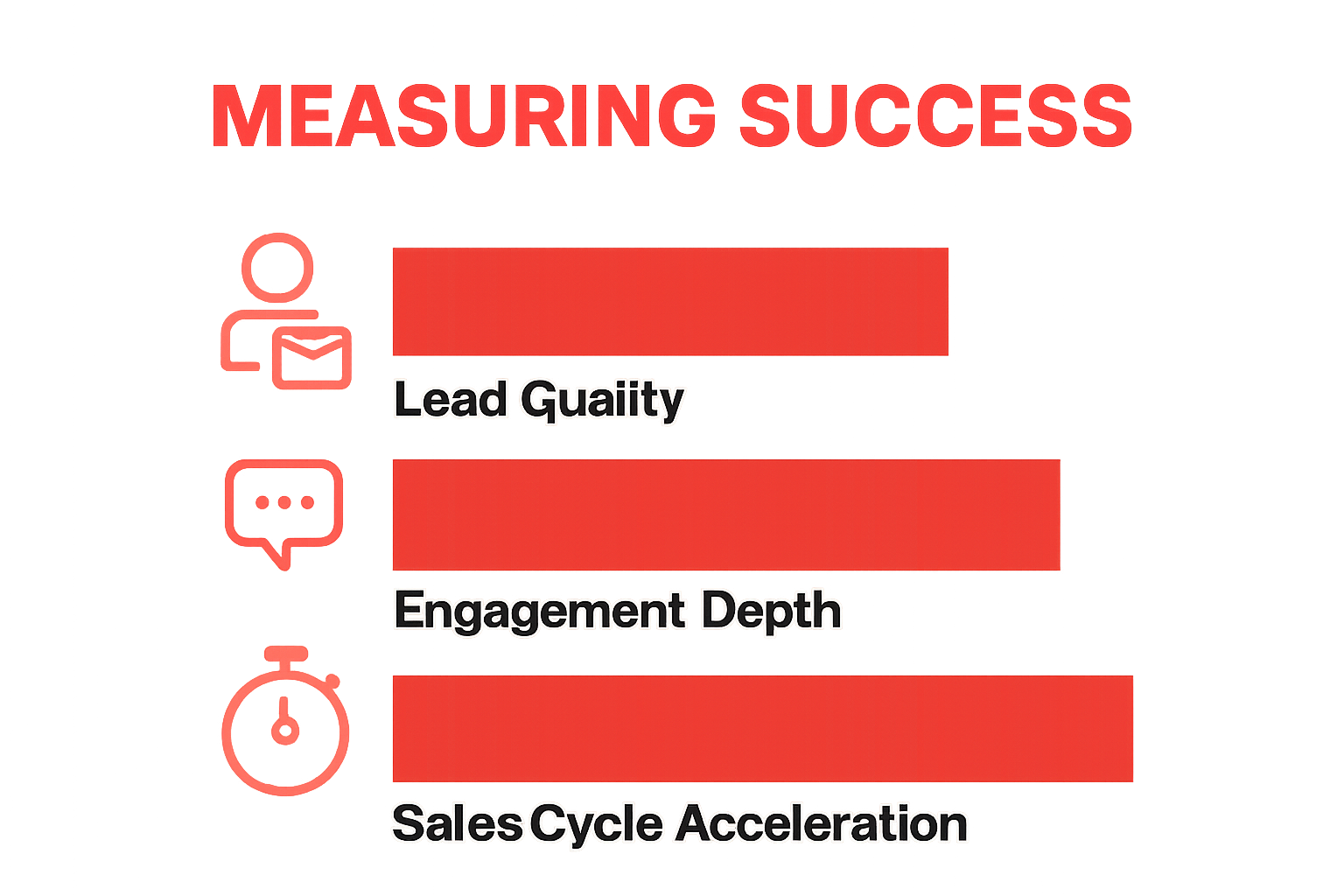 MEASURING SUCCESS

Lead Guaiity

Engagement Depth

Sales Cycle Acceleration