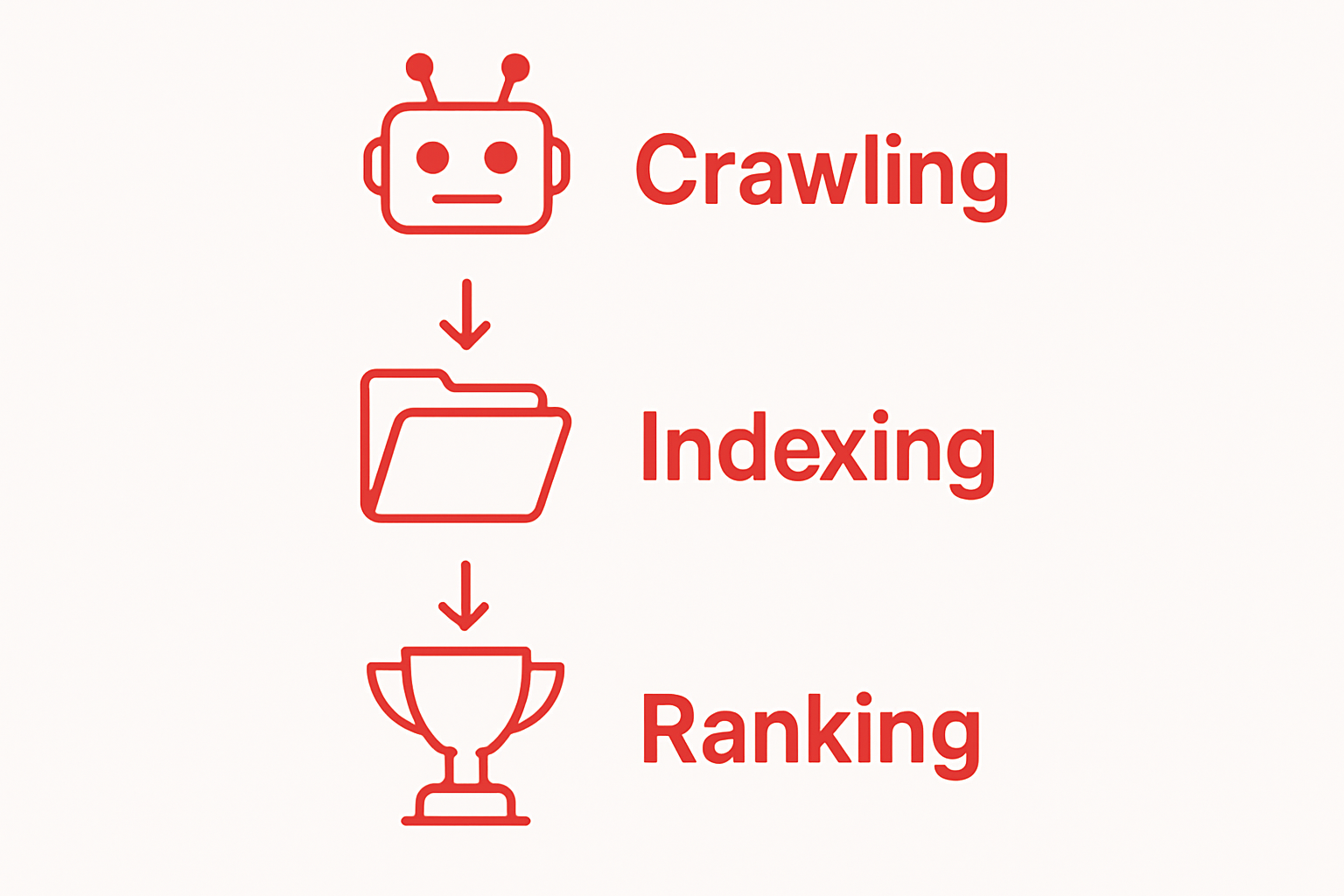 Crawling

Indexing

Ranking