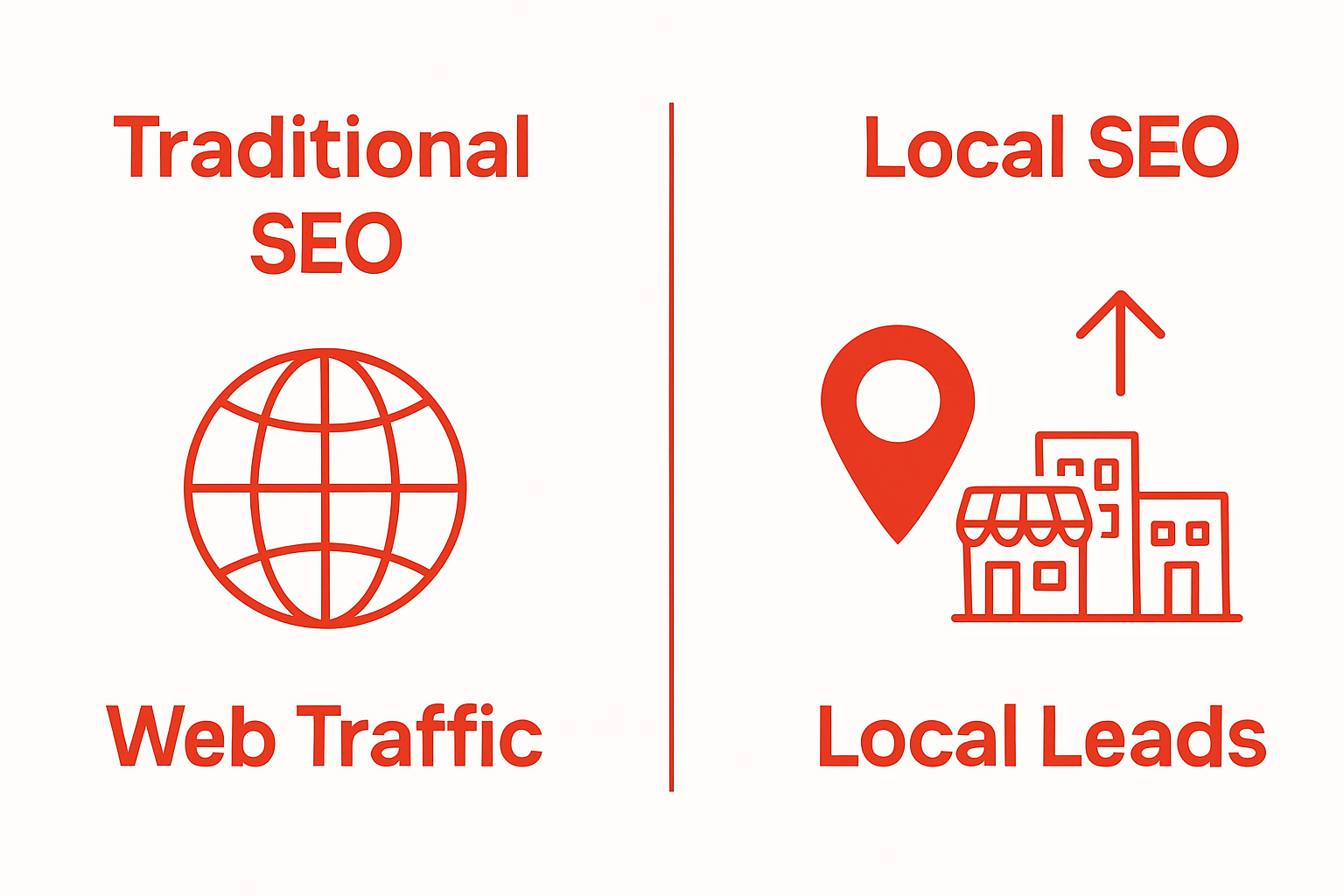 Traditional SEO

Web Traffic

Local SEO

Local Leads