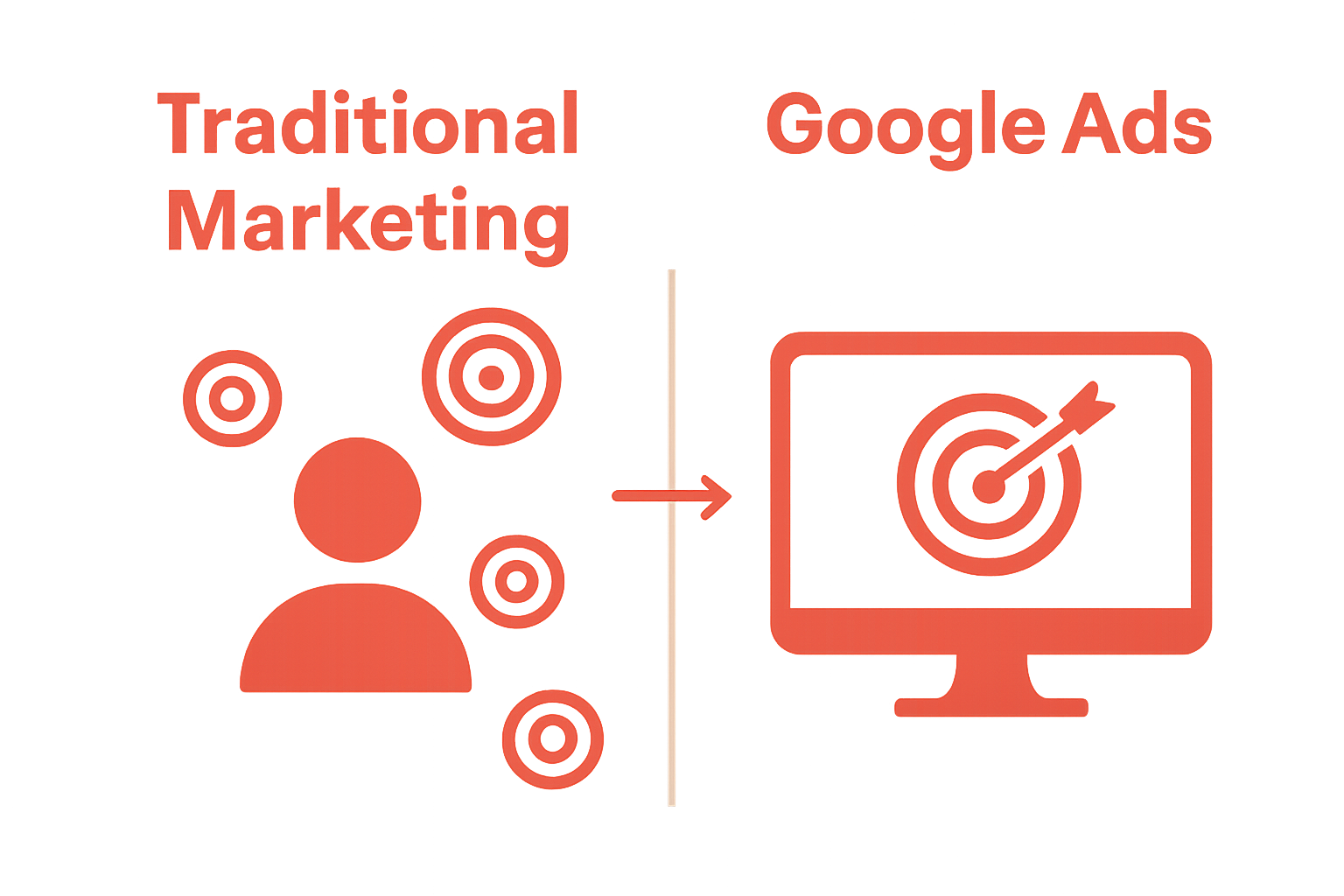 Traditional Marketing

Google Ads