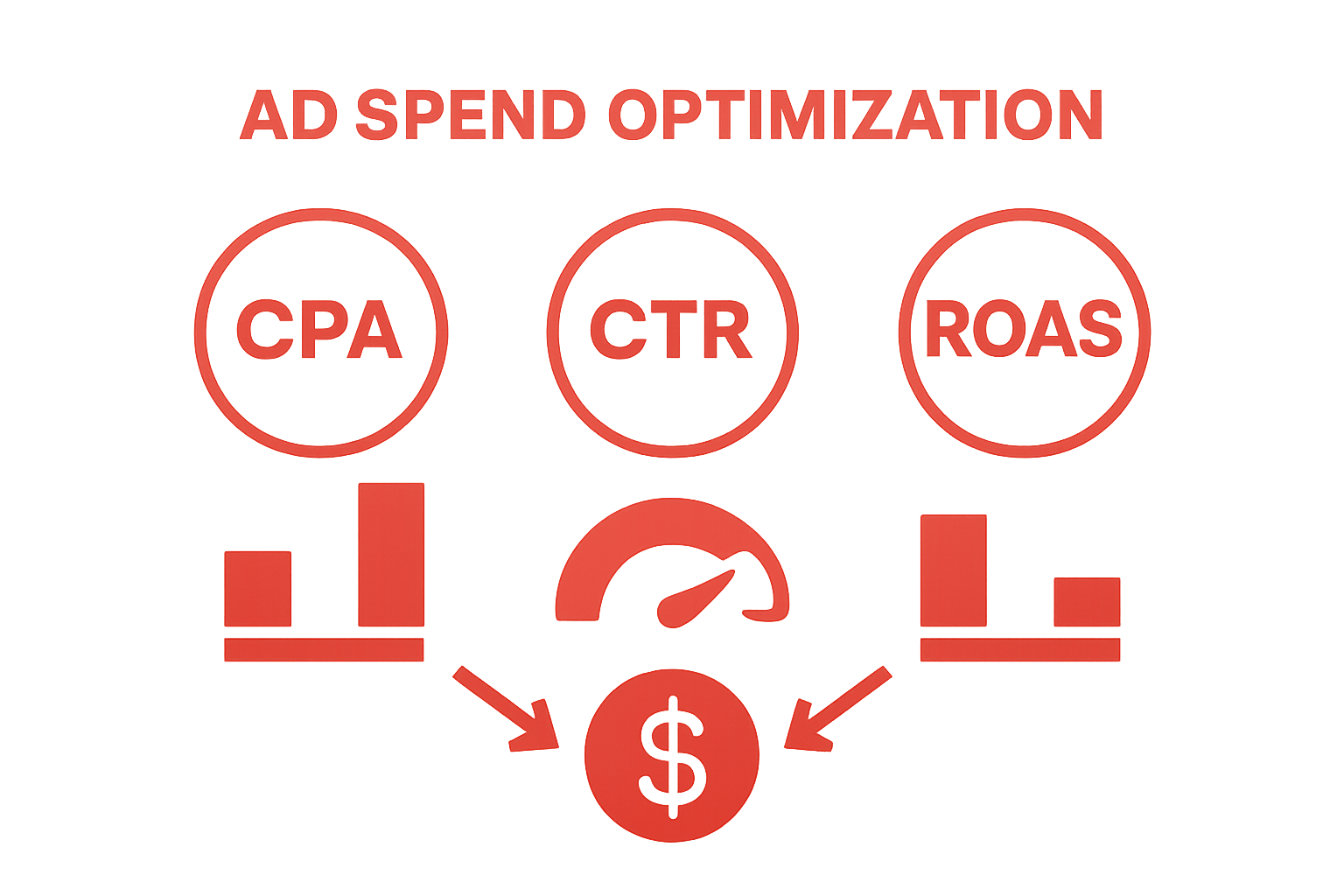 AD SPEND OPTIMIZATION

CPA

CTR

ROAS

$