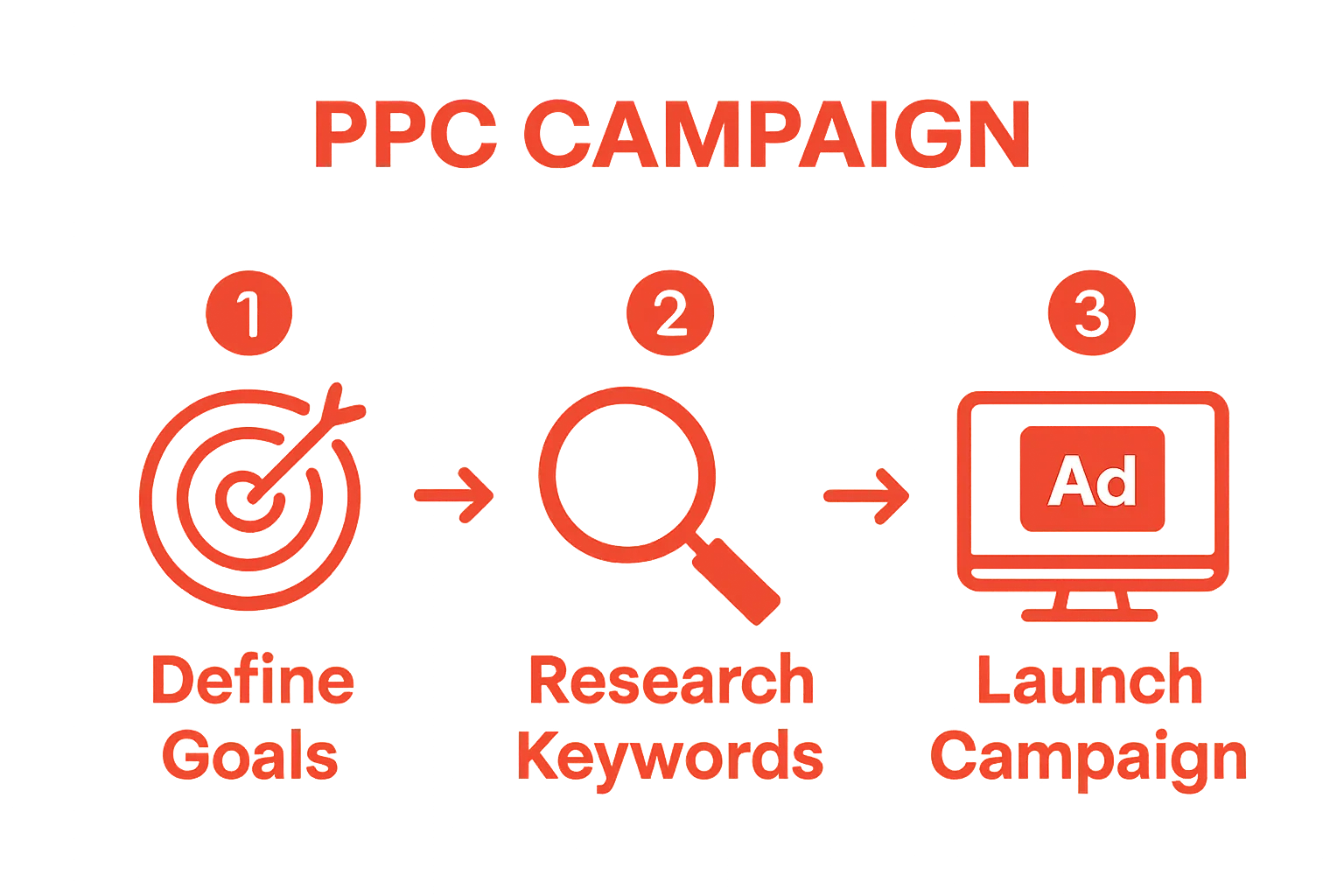 PPC CAMPAIGN

1

Define Goals

2

Research Keywords

3

Ad

Launch Campaign