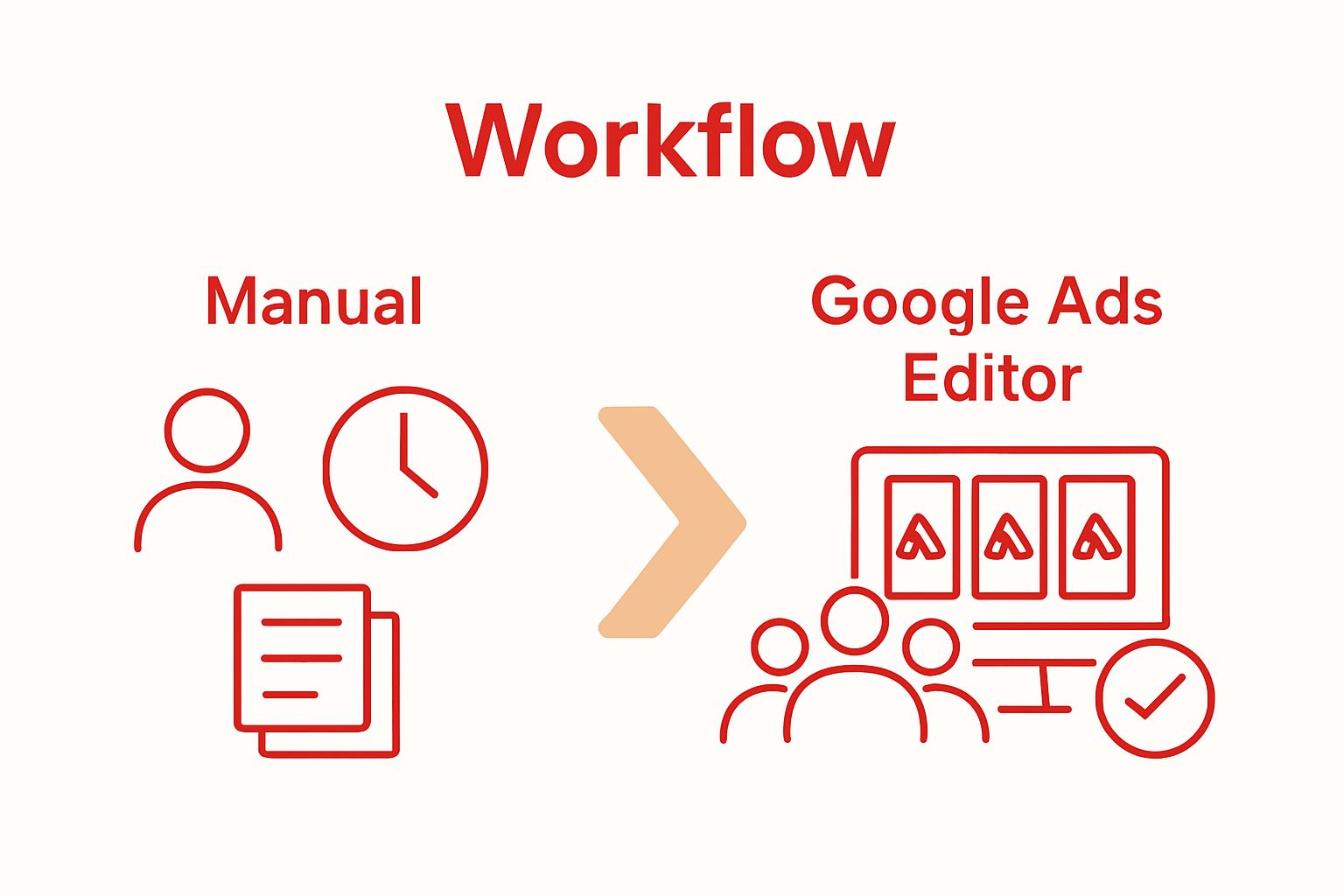 Workflow

Manual

Google Ads Editor