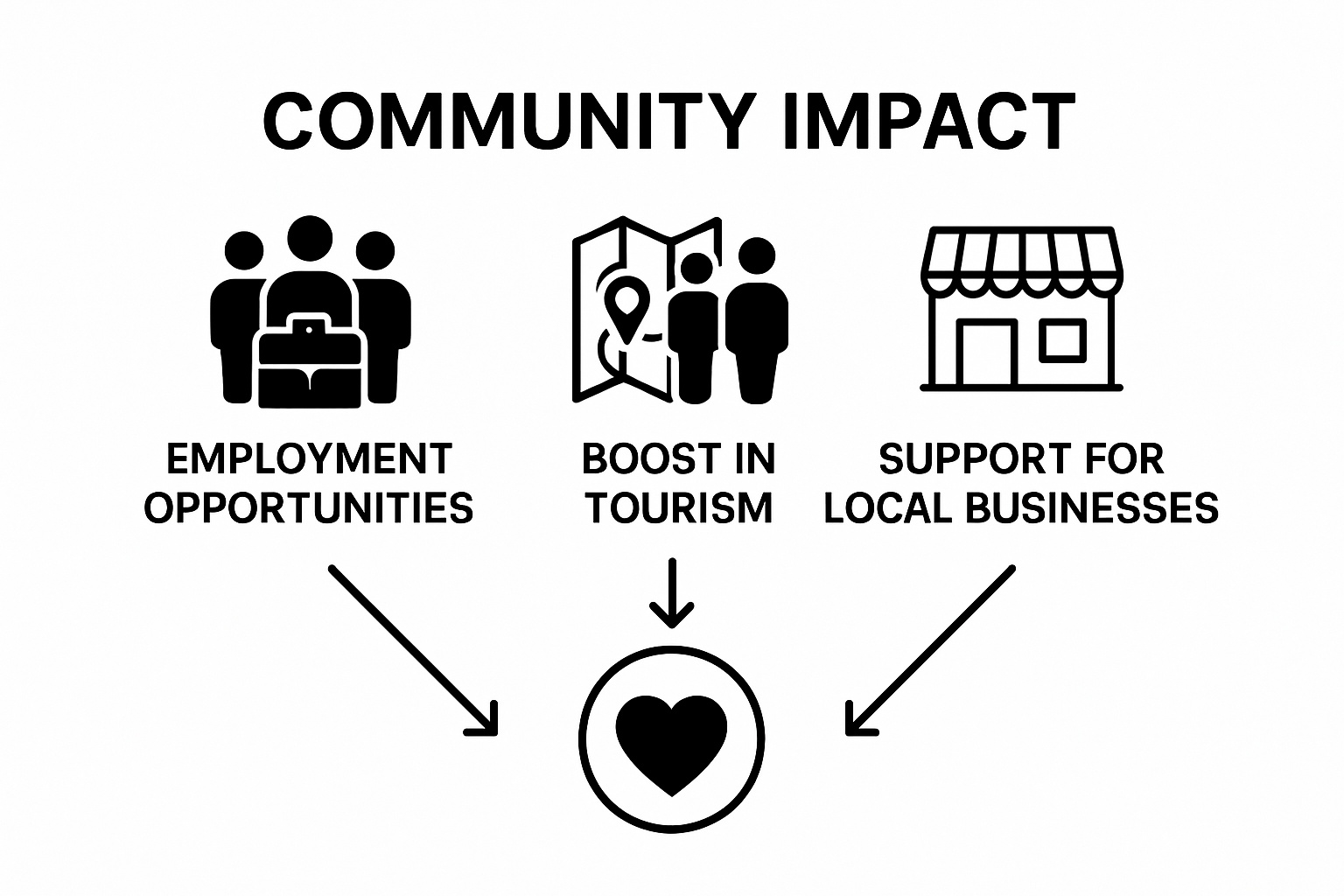 COMMUNITY IMPACT

EMPLOYMENT OPPORTUNITIES

BOOST IN TOURISM

SUPPORT FOR LOCAL BUSINESSES