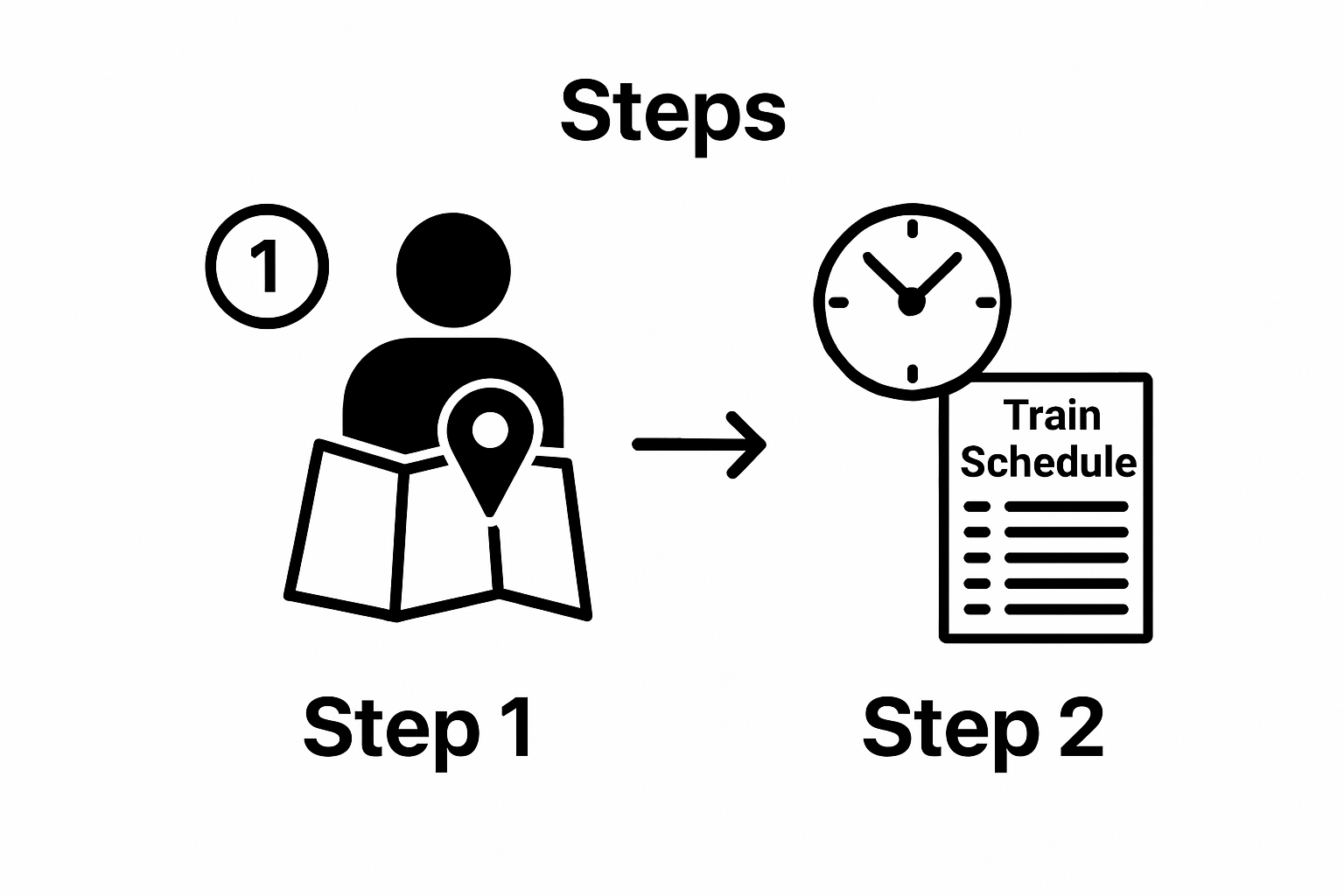 Steps

1

Train Schedule

Step 1

Step 2