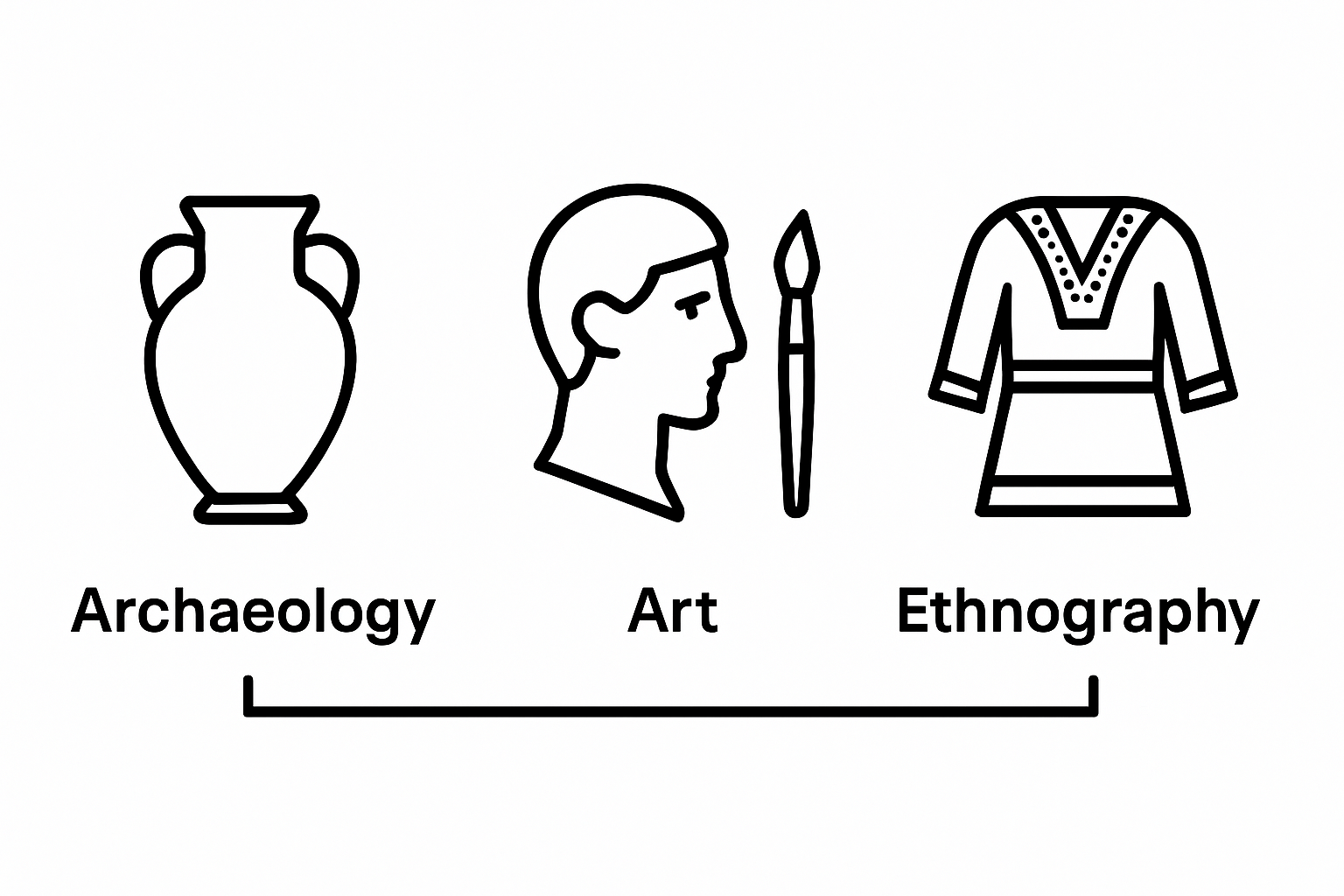 Archaeology

Art

Ethnography