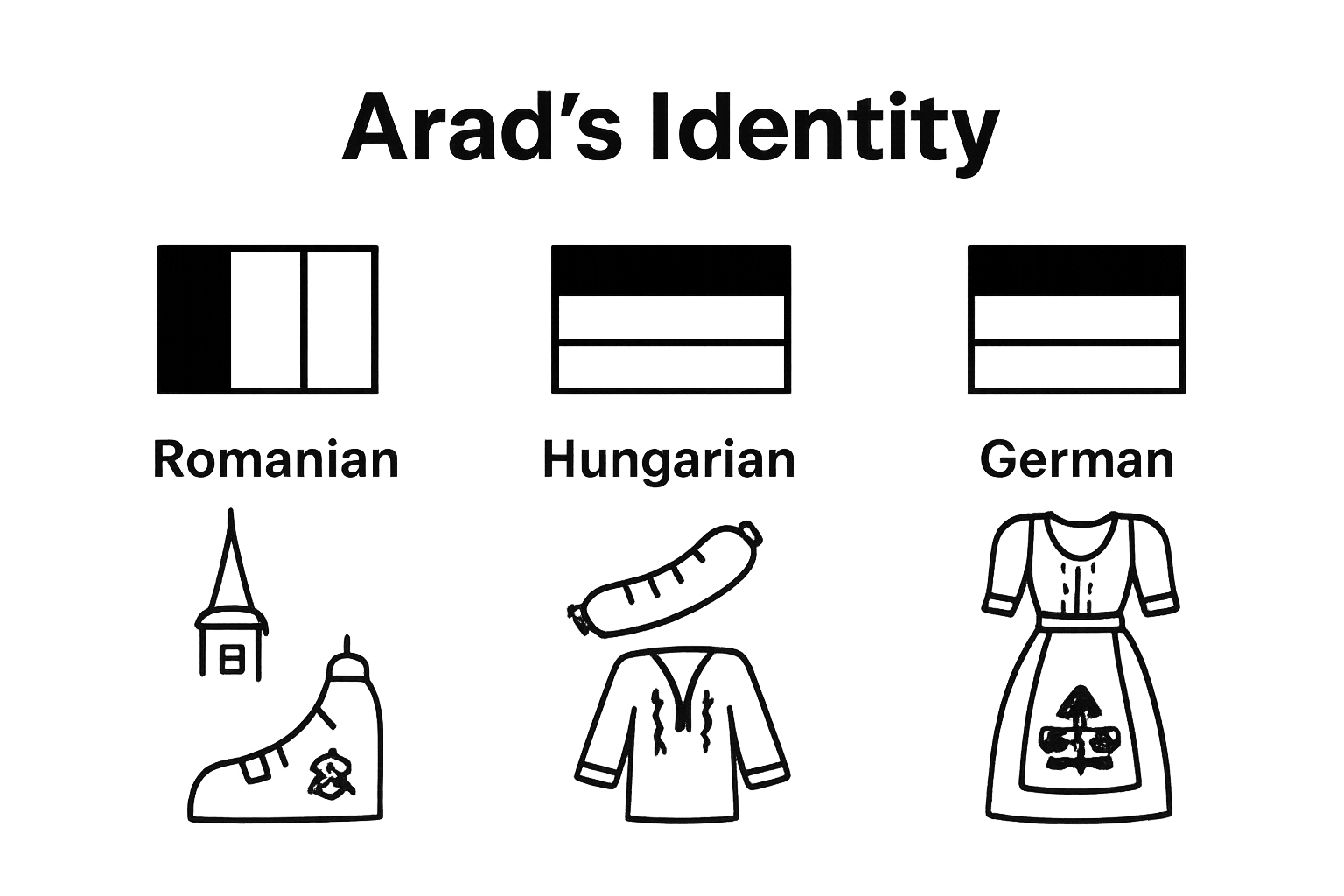 Arad's Identity

Romanian

Hungarian

German