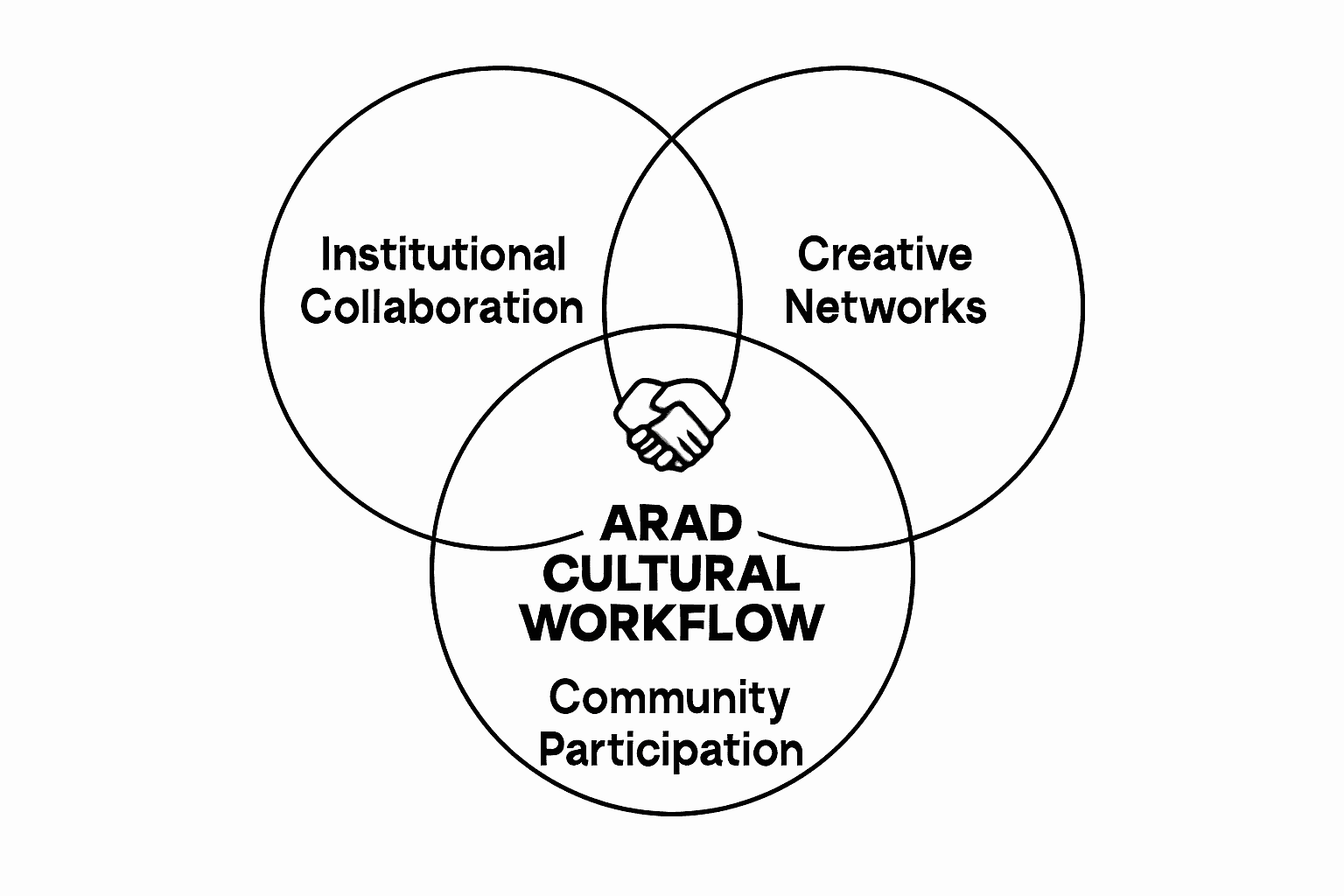 Institutional Collaboration

Creative Networks

ARAD CULTURAL WORKFLOW

Community Participation