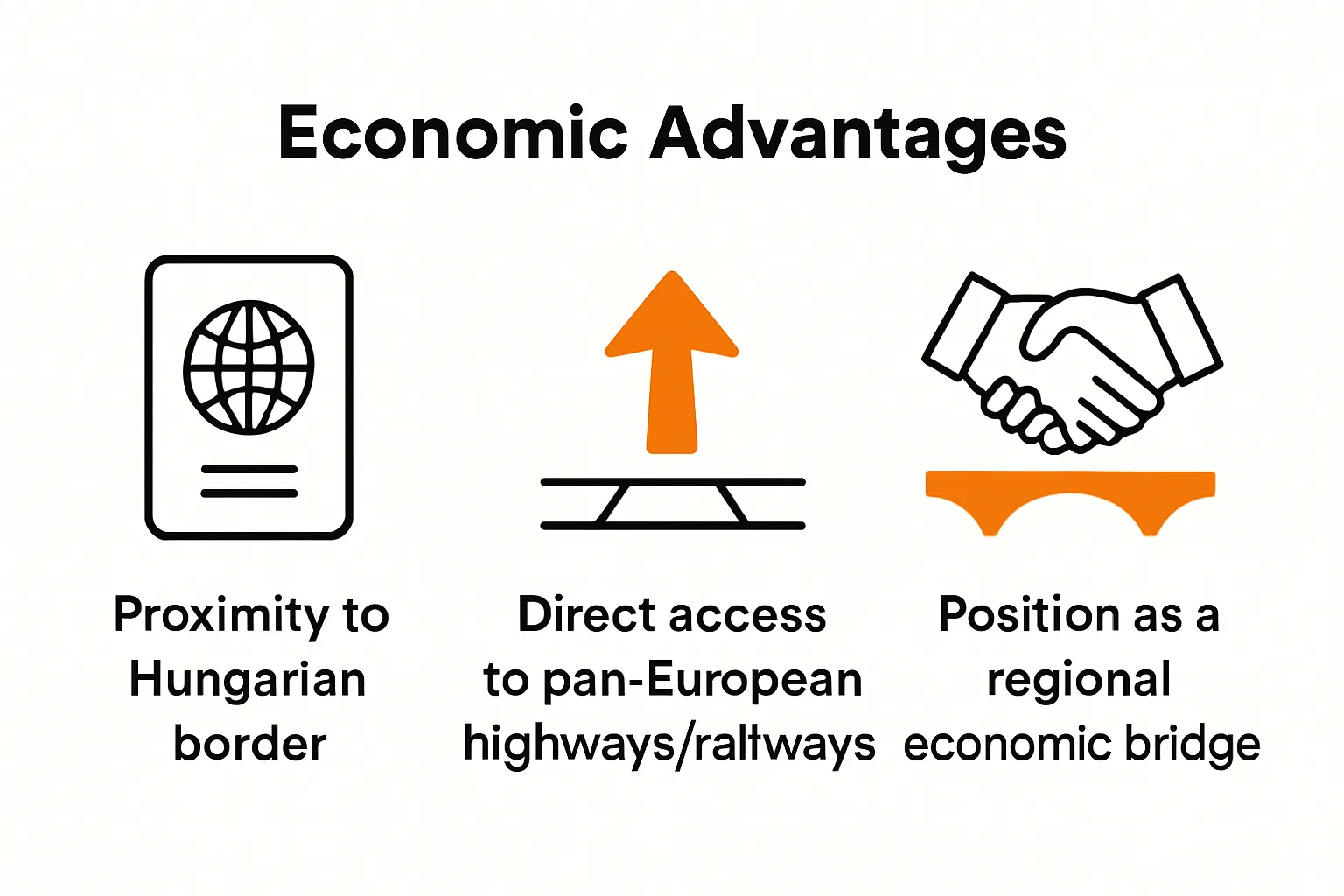 Economic Advantages

Proximity to Hungarian border

Direct access to pan-European highways/raltways

Position as a regional economic bridge