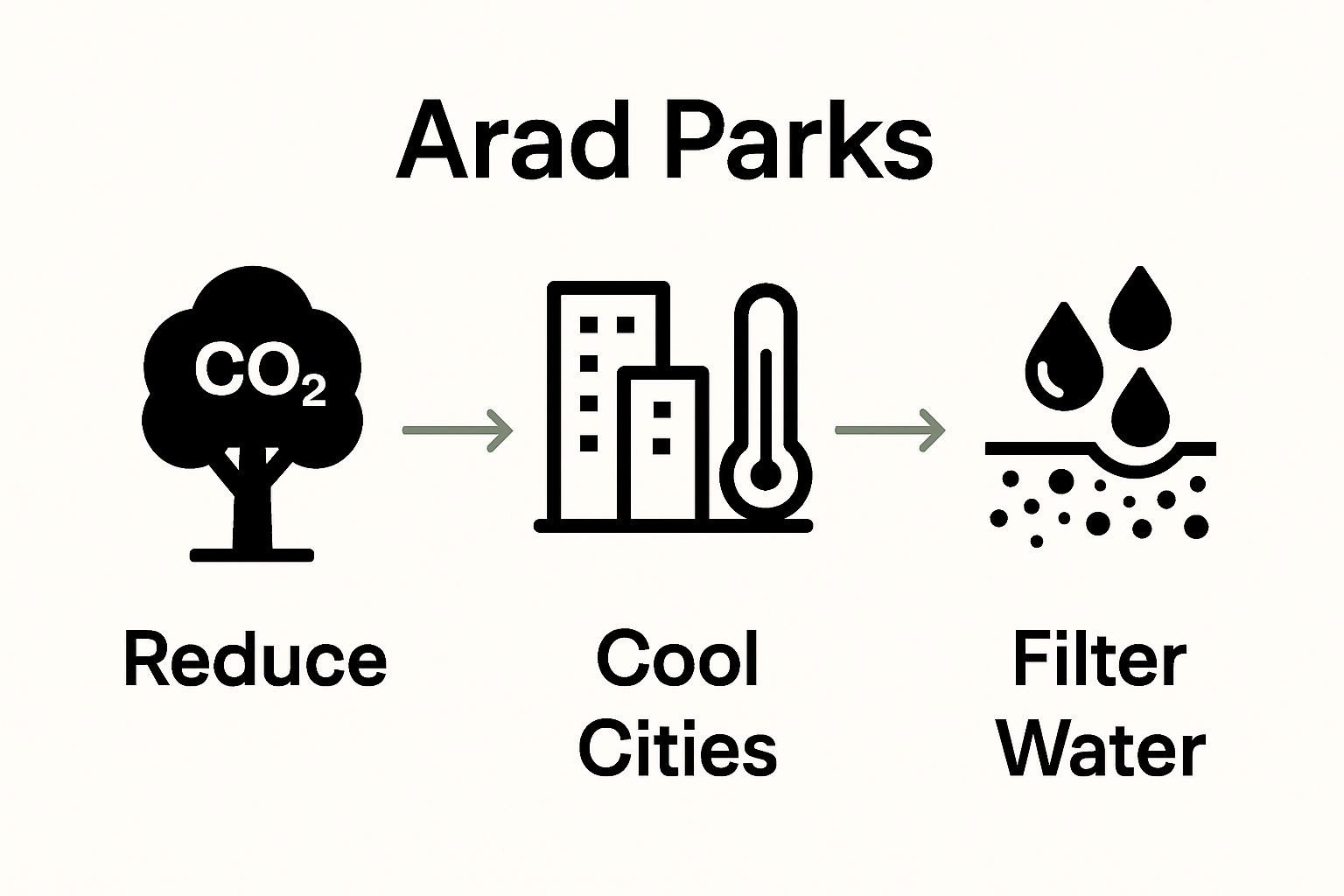 Arad Parks

$CO_2$

Reduce

Cool Cities

Filter Water