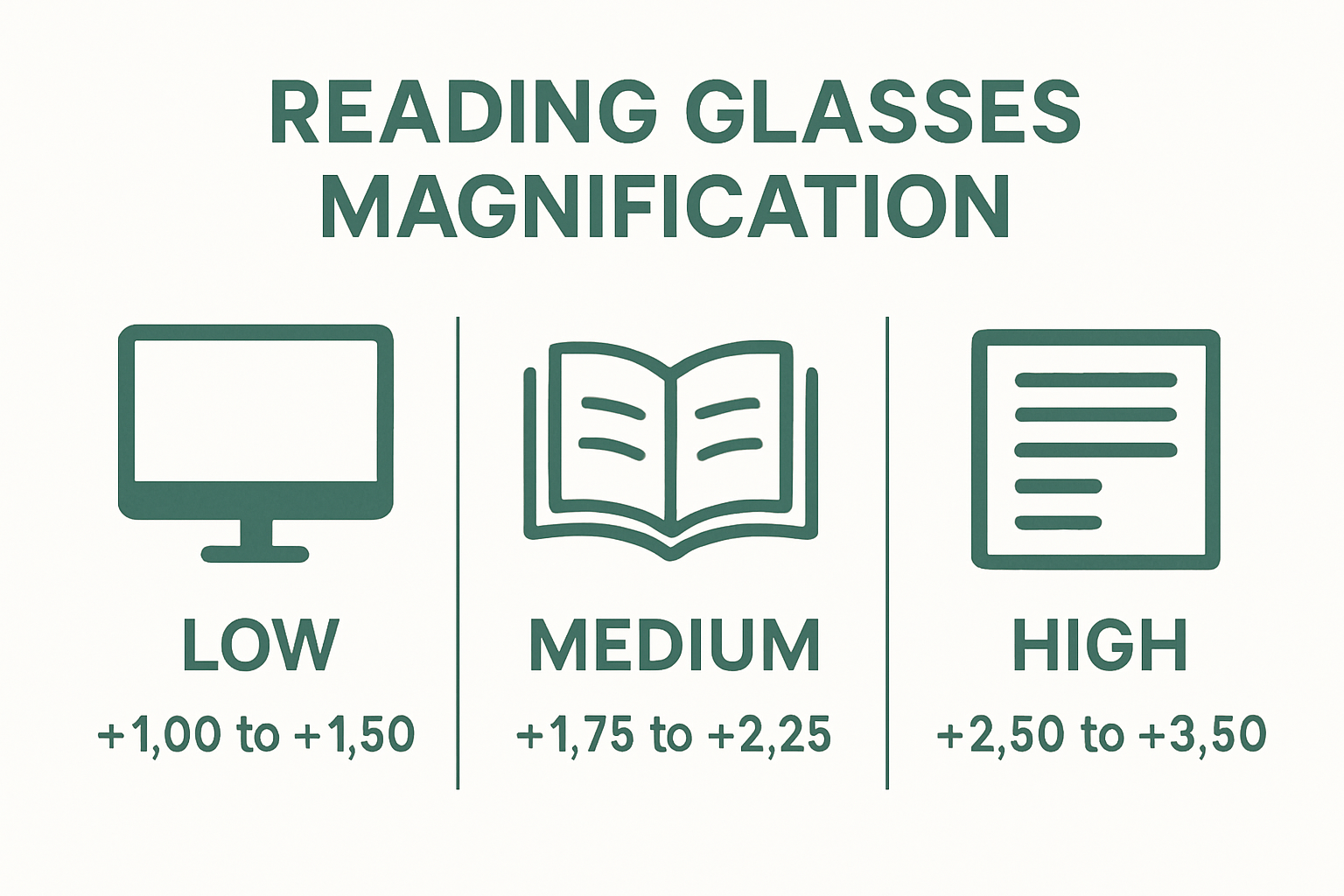 READING GLASSES MAGNIFICATION

LOW
+1,00 to +1,50

MEDIUM
+1,75 to +2,25

HIGH
+2,50 to +3,50