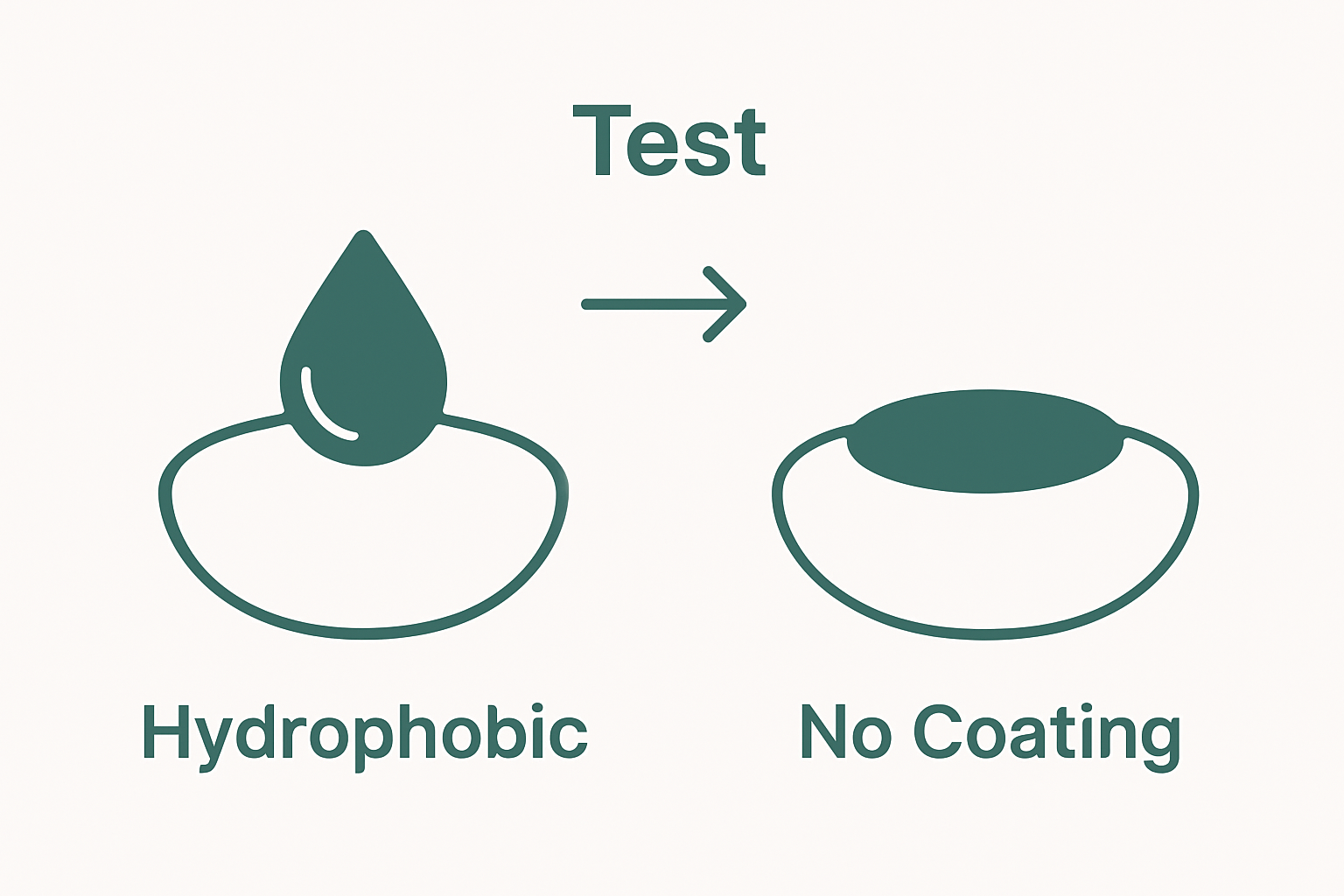 Test

Hydrophobic

No Coating