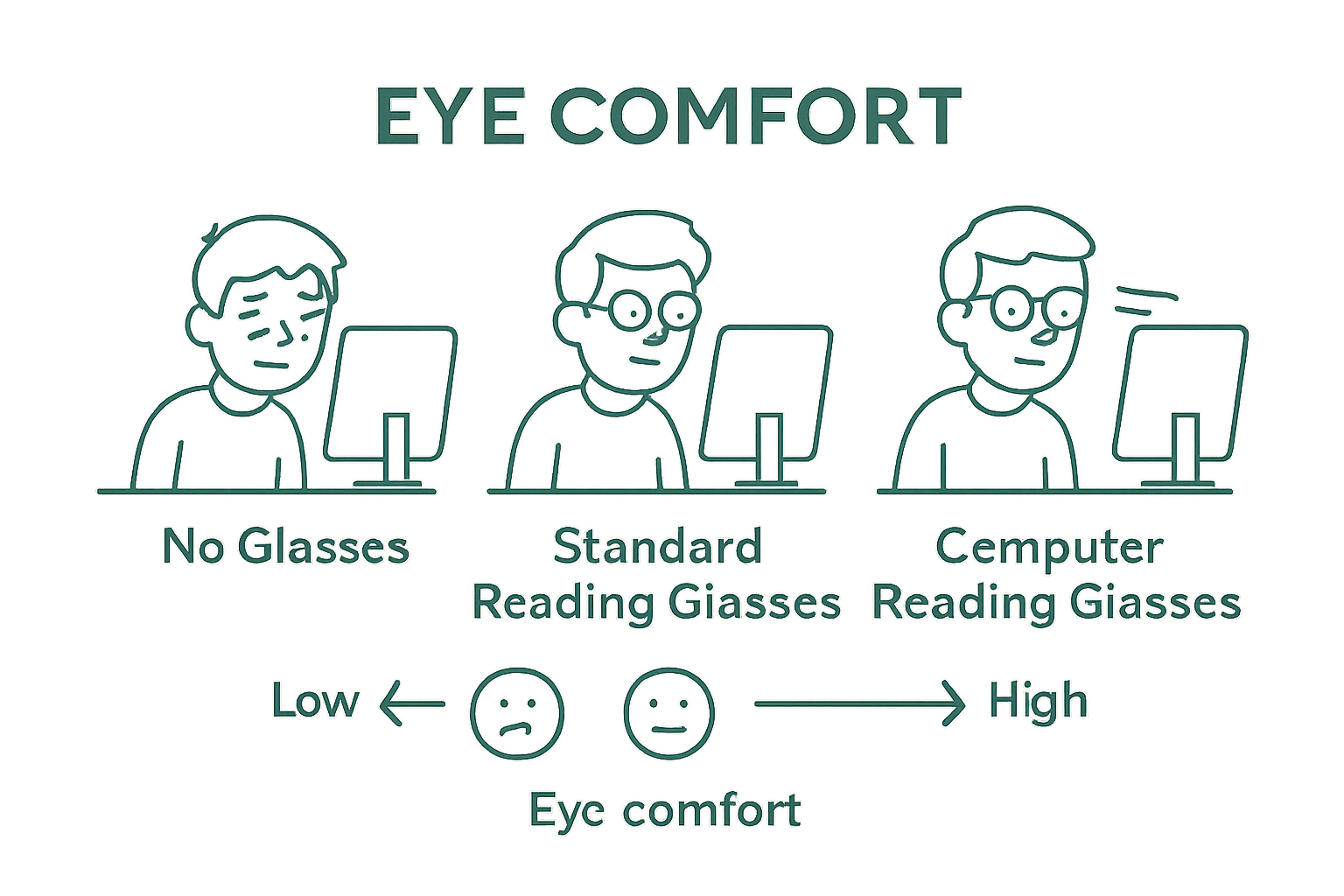 EYE COMFORT

No Glasses

Standard Reading Giasses

Cemputer Reading Giasses

Low

High

Eye comfort