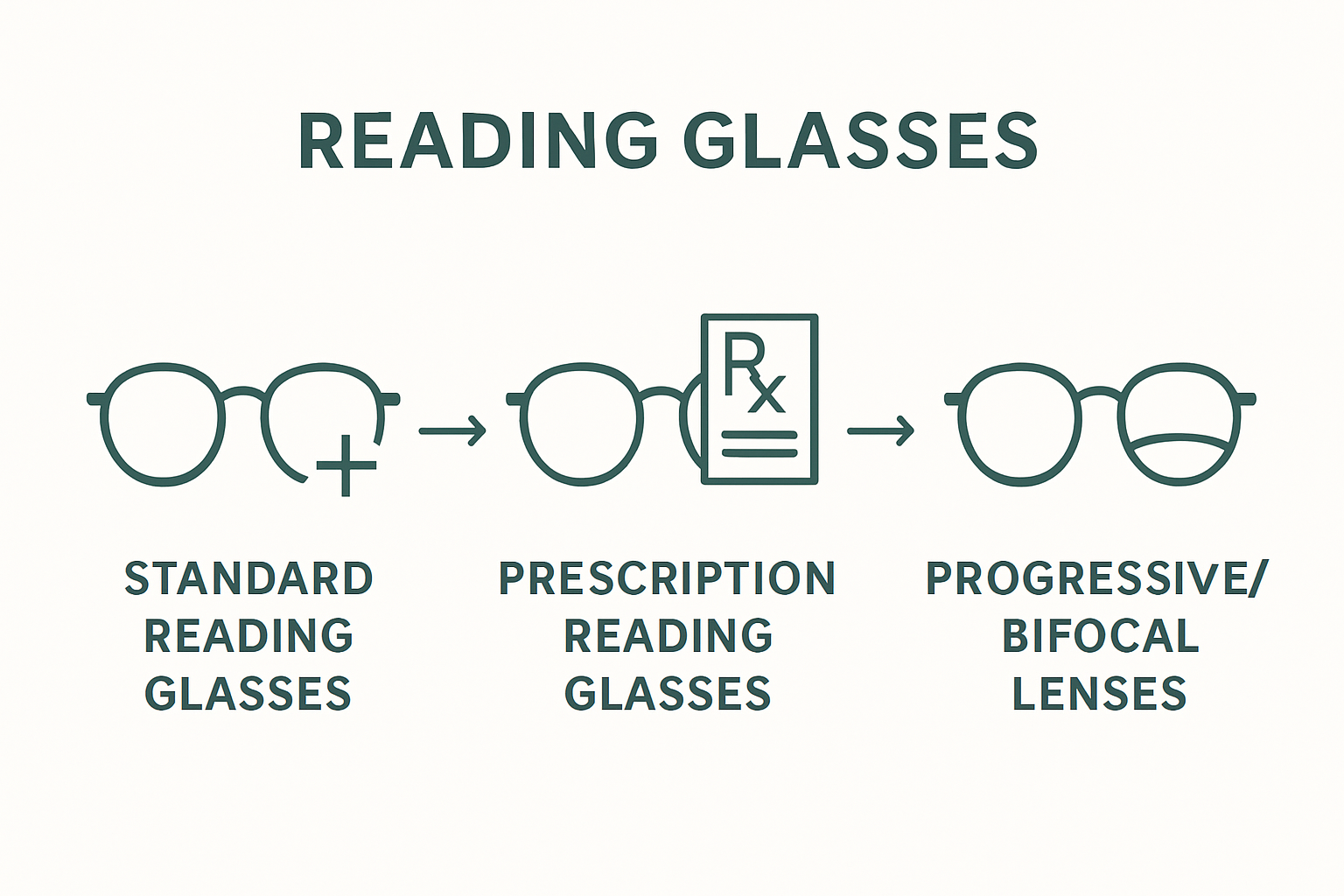 READING GLASSES

+

→

Rx

→

STANDARD READING GLASSES

PRESCRIPTION READING GLASSES

PROGRESSIVE/ BIFOCAL LENSES