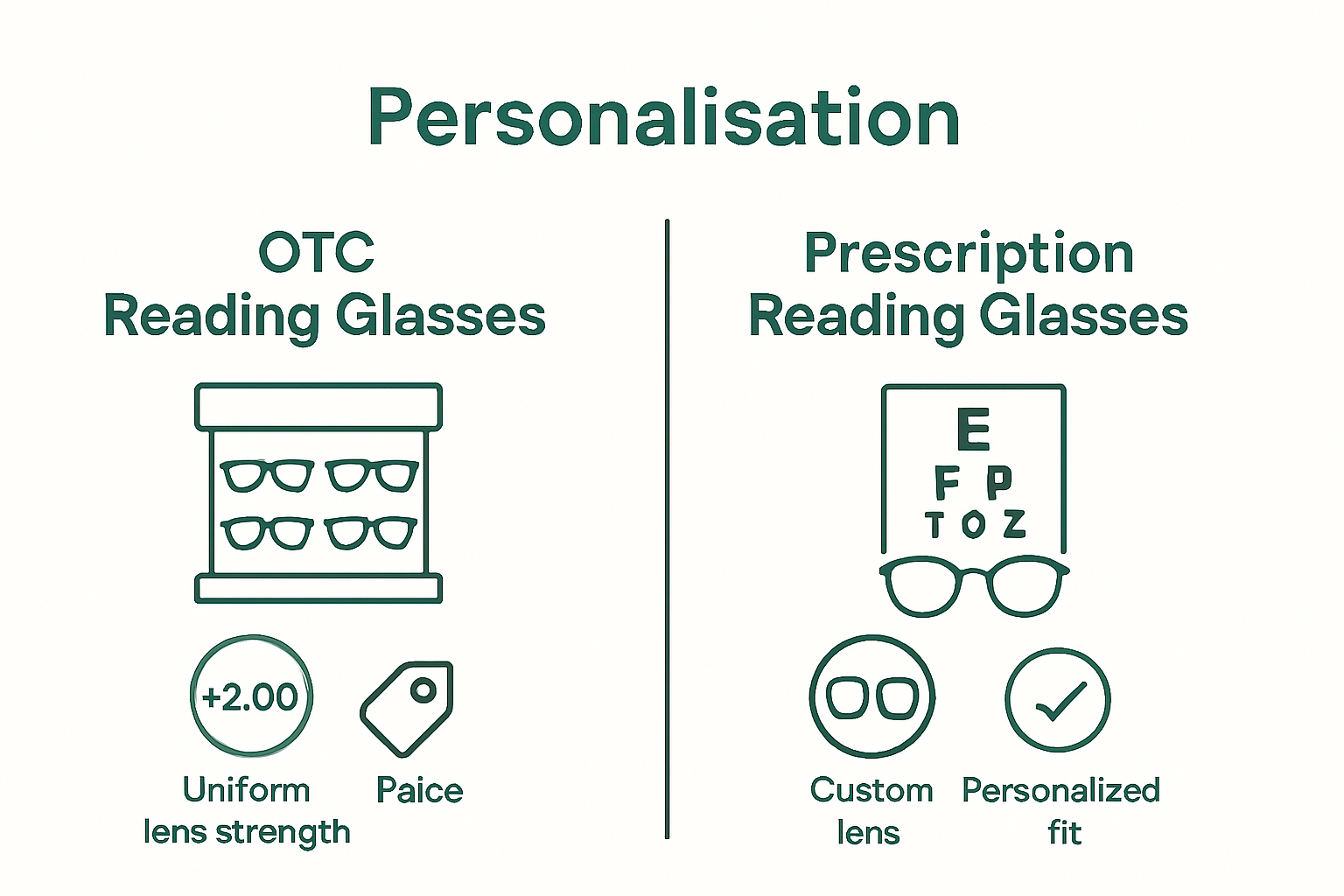 Personalisation

OTC
Reading Glasses

+2.00

Uniform lens strength

Paice

Prescription
Reading Glasses

E
F P
T O Z

Custom lens

Personalized fit