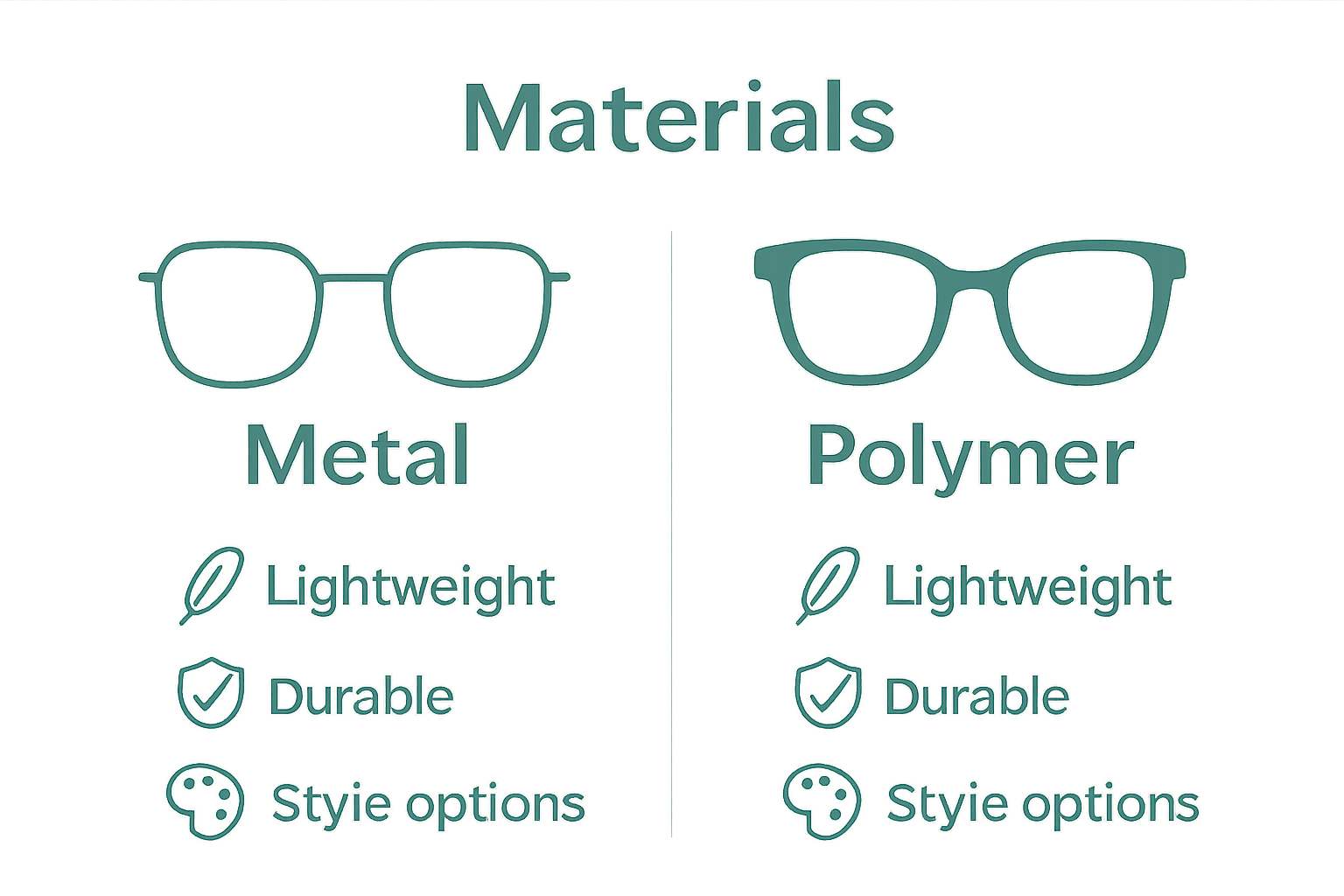 Materials

Metal

Lightweight

Durable

Styie options

Polymer

Lightweight

Durable

Styie options