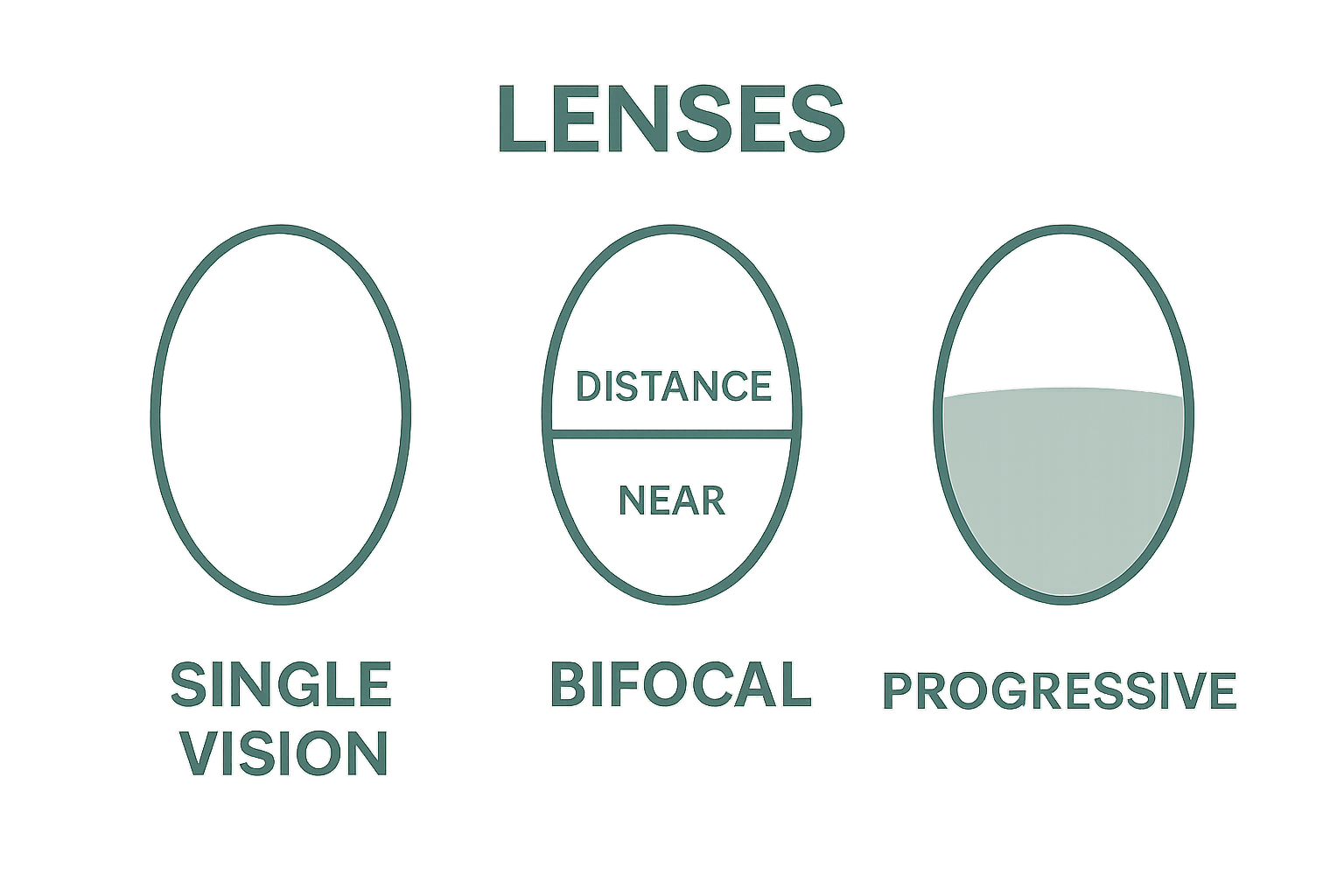 LENSES

DISTANCE

NEAR

SINGLE VISION

BIFOCAL

PROGRESSIVE