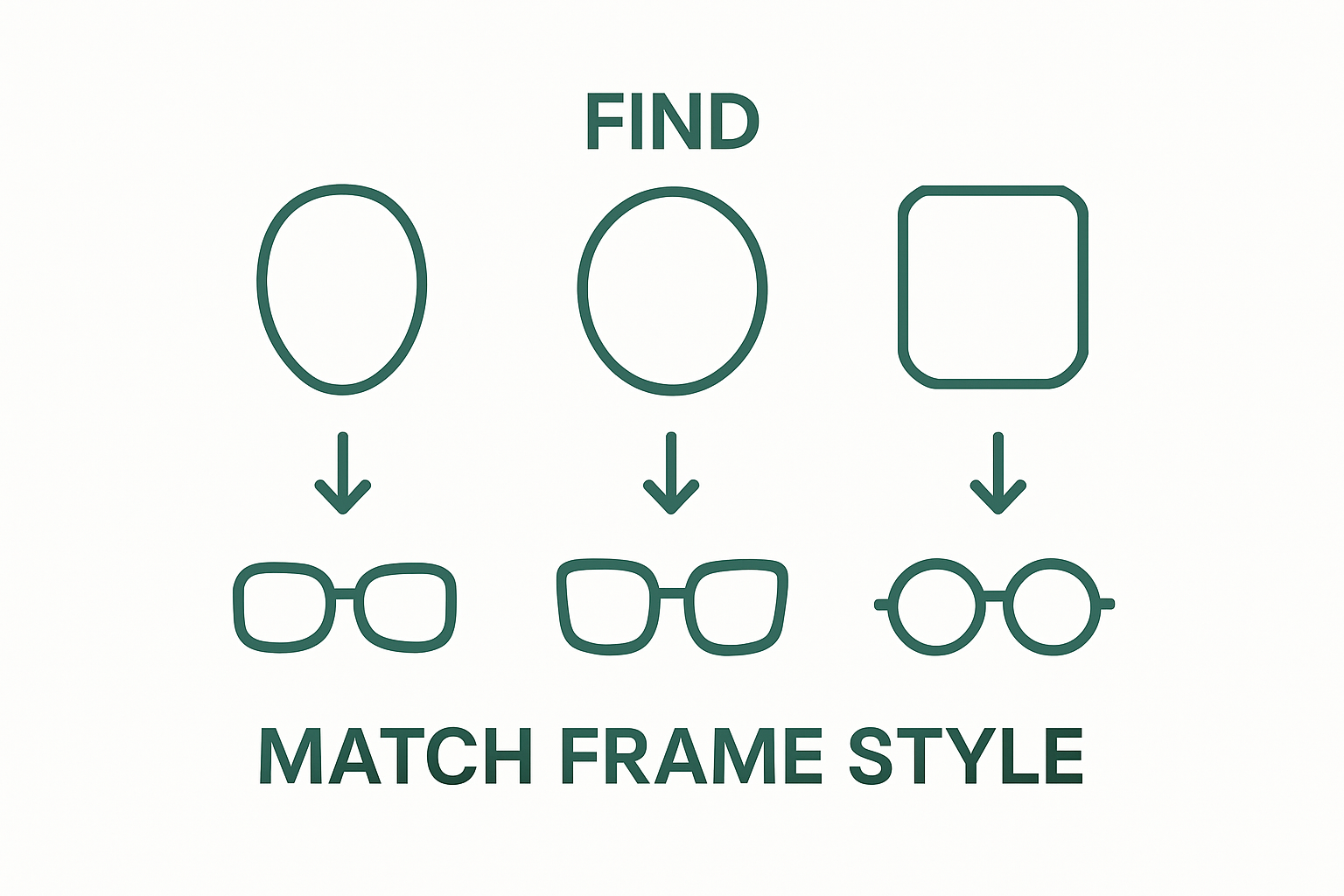 FIND

MATCH FRAME STYLE