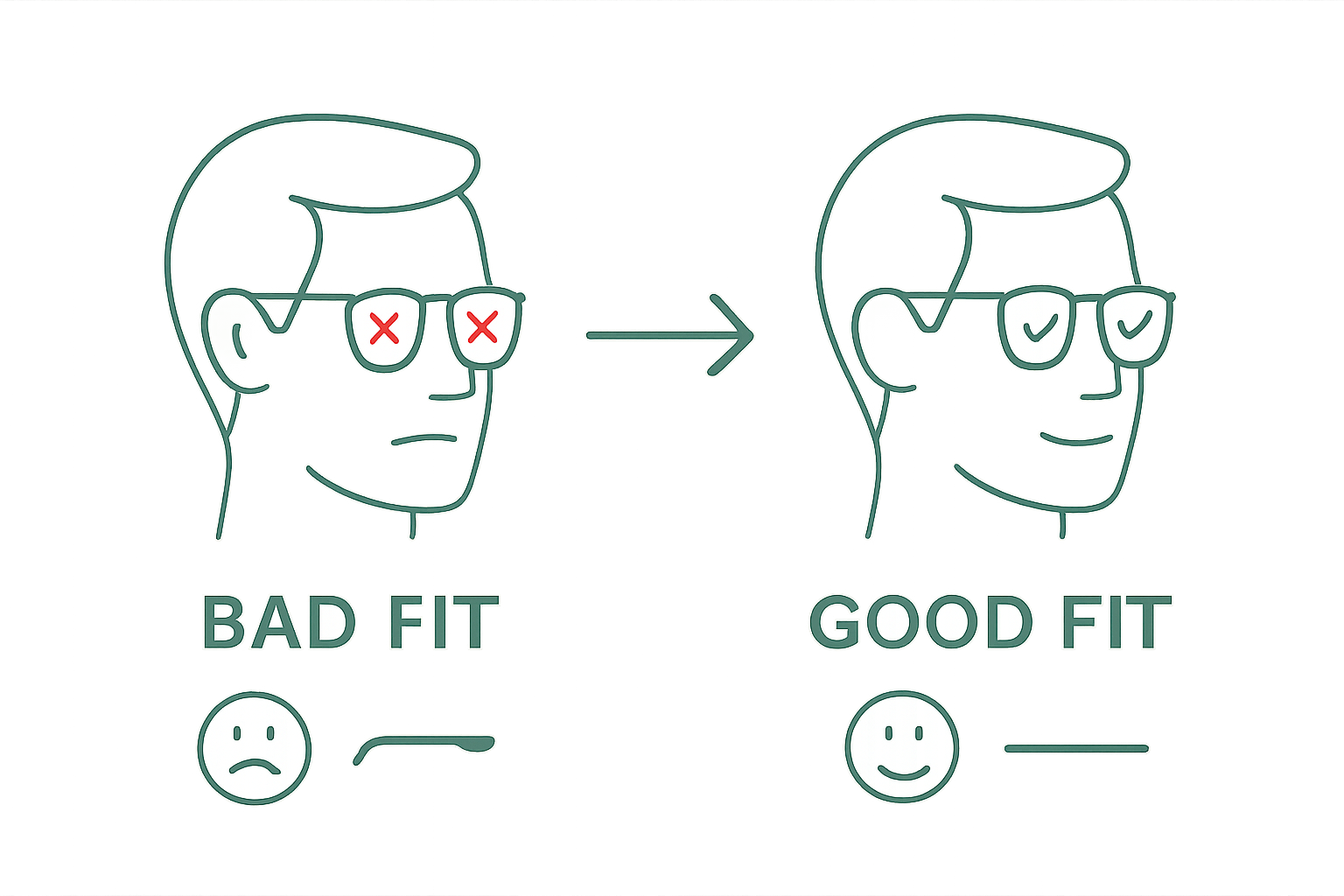 BAD FIT

GOOD FIT