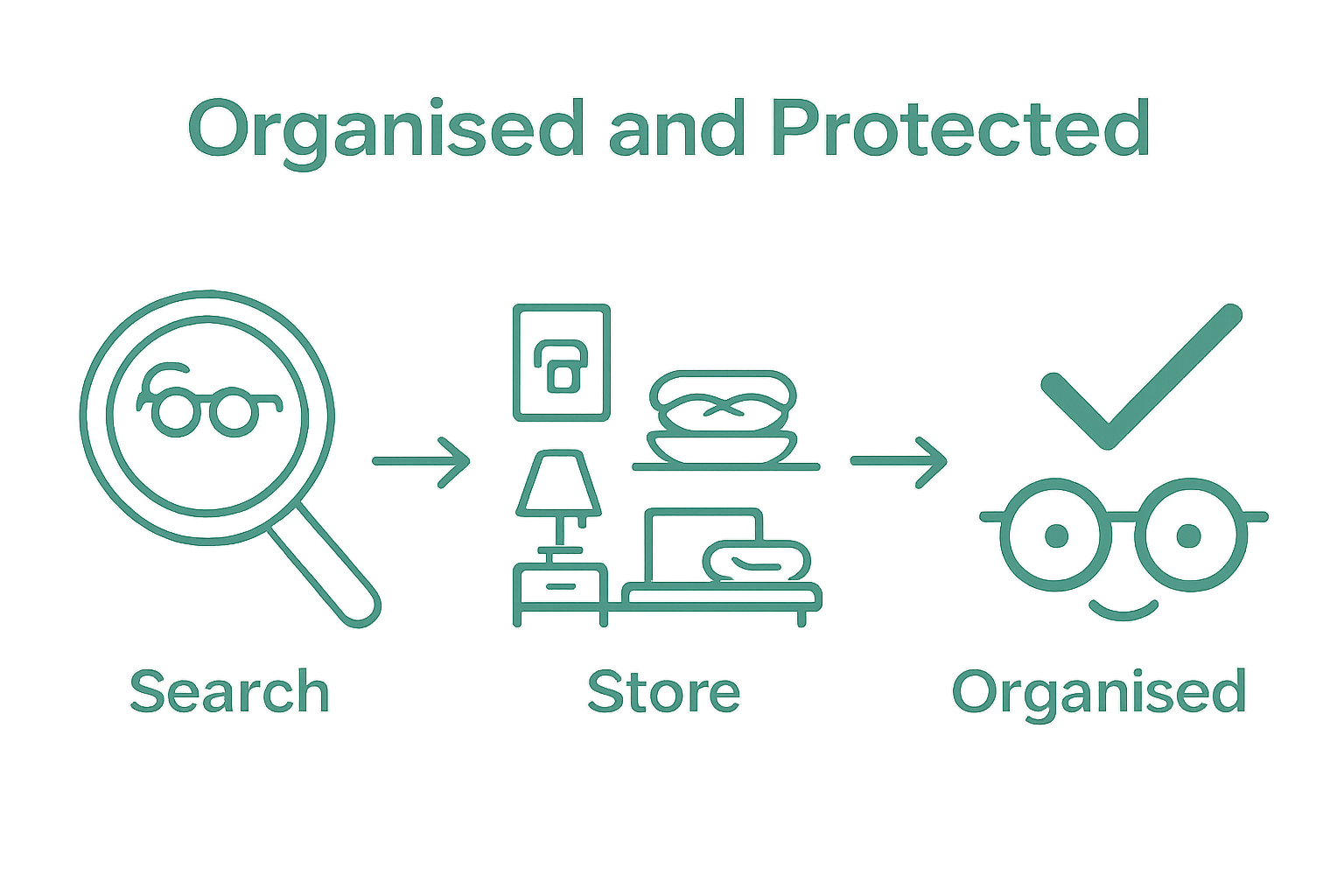 Organised and Protected

Search

Store

Organised