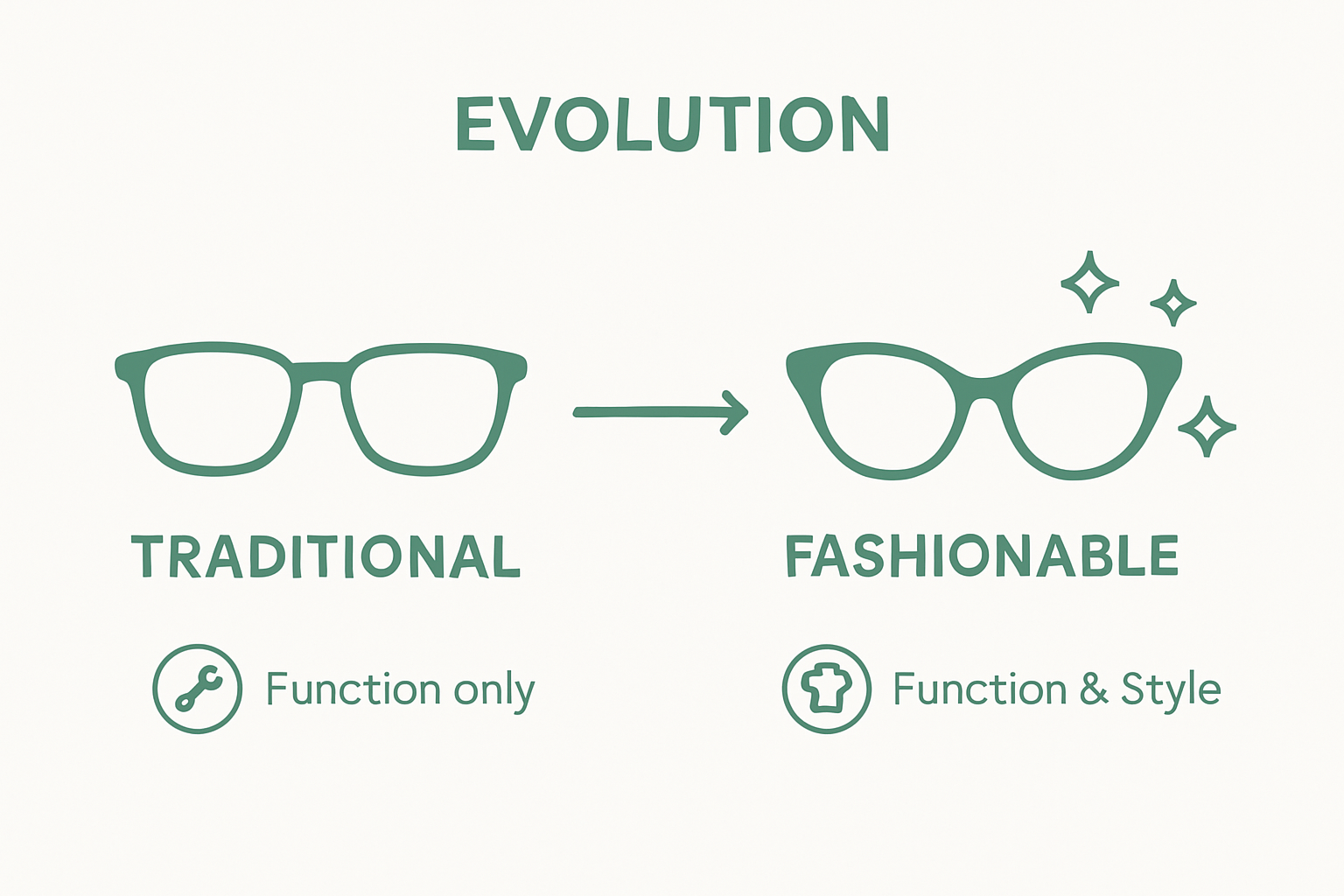 EVOLUTION

TRADITIONAL

FASHIONABLE

Function only

Function & Style