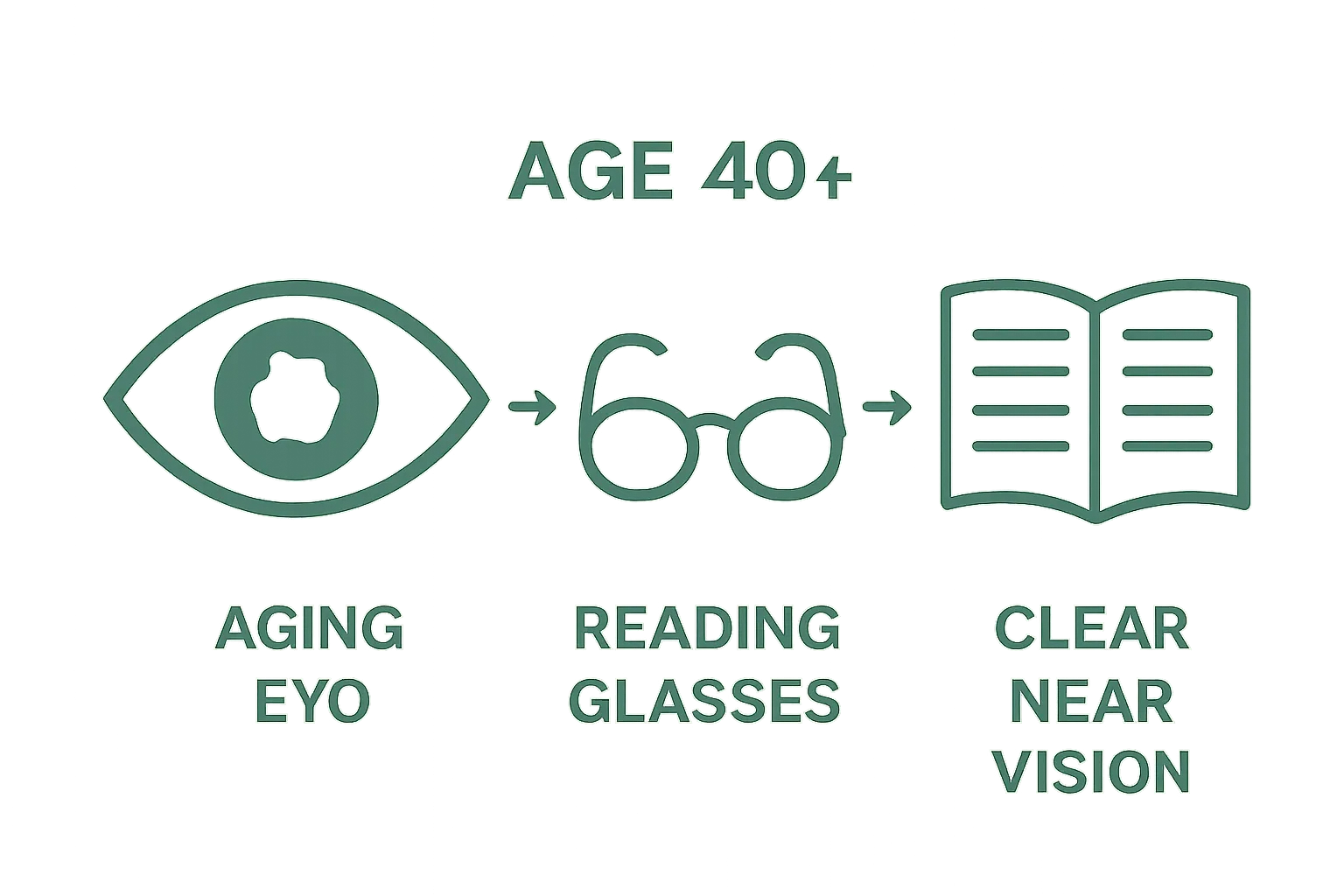 AGE 40+

AGING EYO

READING GLASSES

CLEAR NEAR VISION