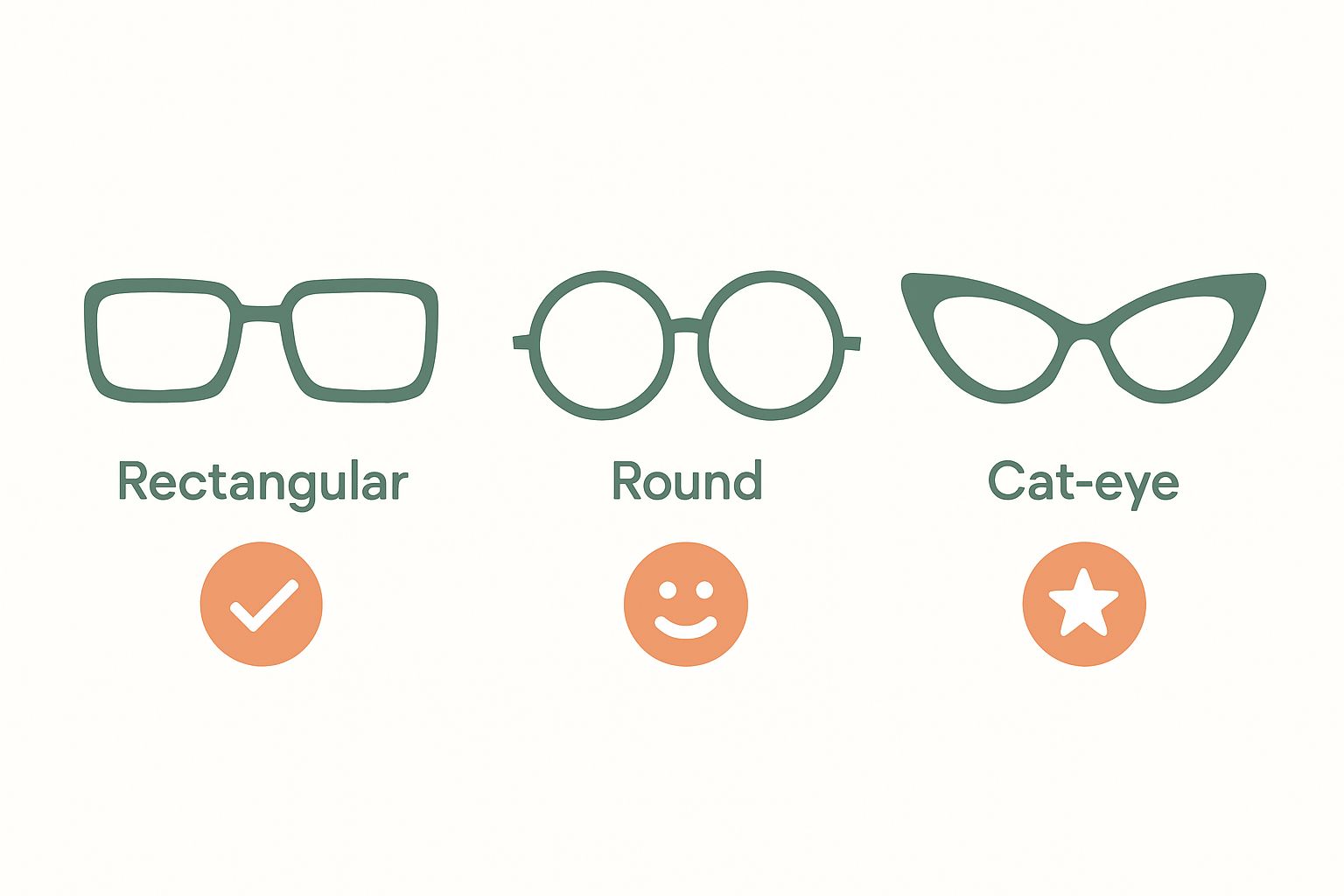 Rectangular

Round

Cat-eye