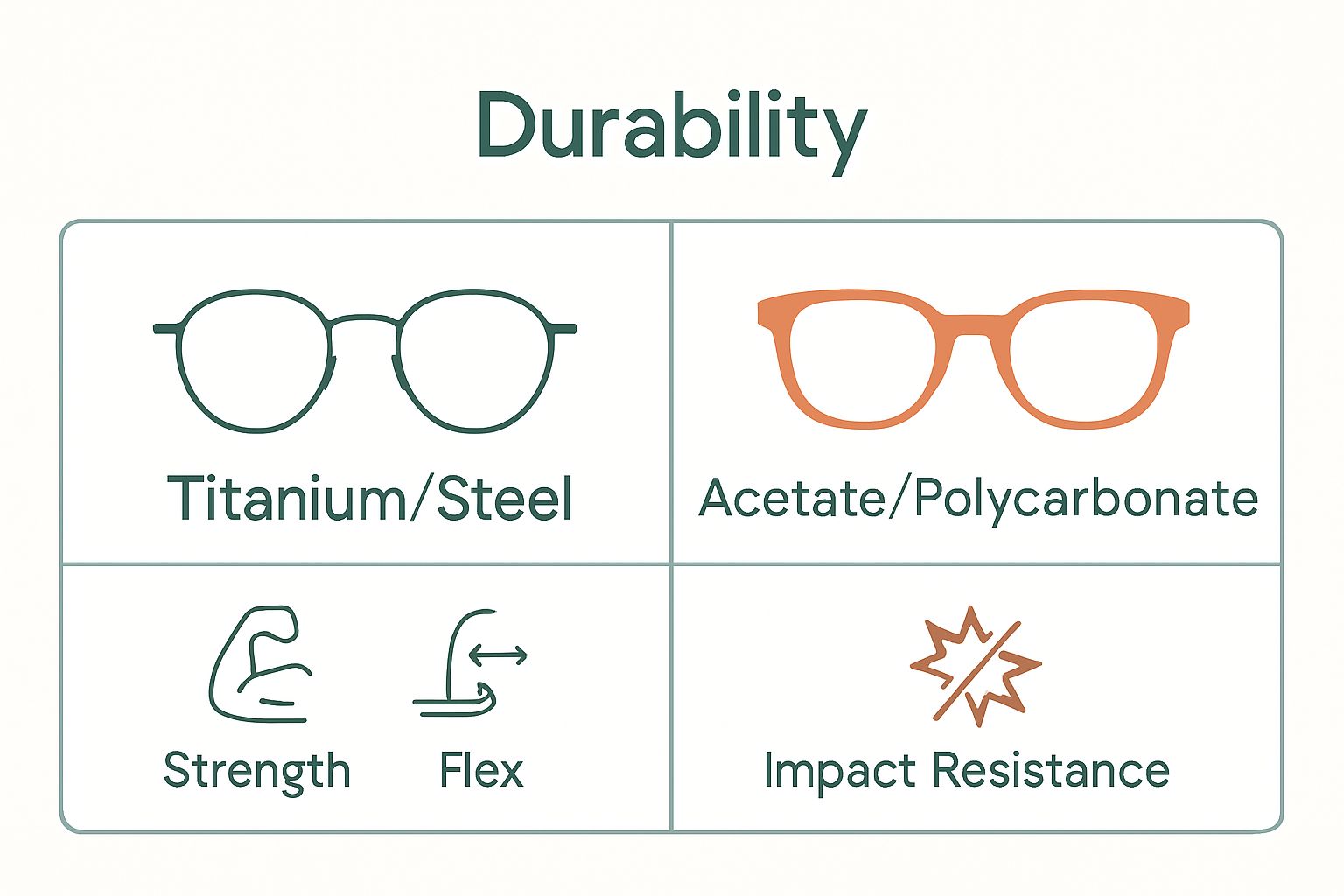 Durability

| Titanium/Steel | Acetate/Polycarbonate |
|---|---|
| Strength Flex | Impact Resistance |