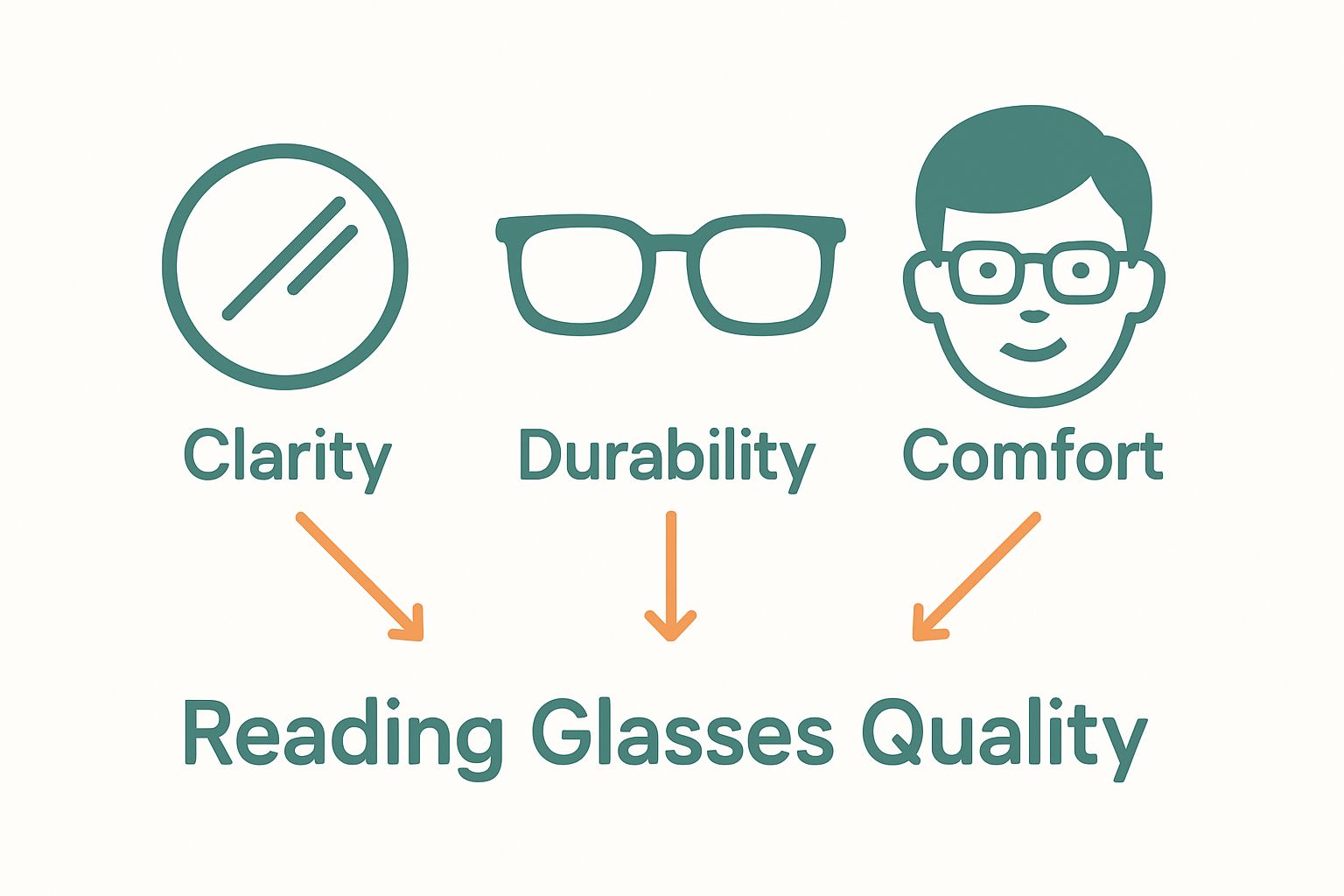 Clarity
Durability
Comfort

Reading Glasses Quality