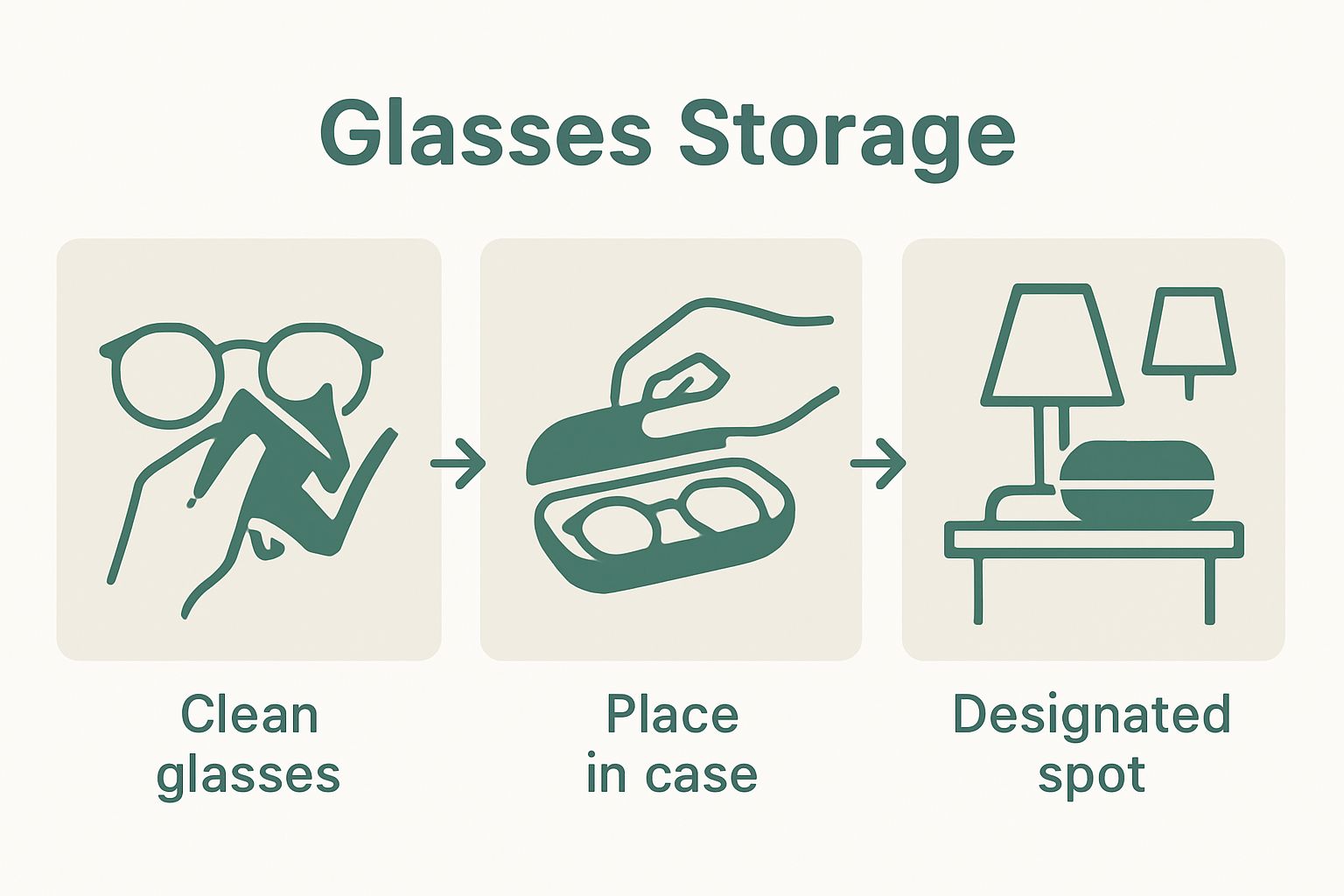 Glasses Storage

Clean glasses

Place in case

Designated spot