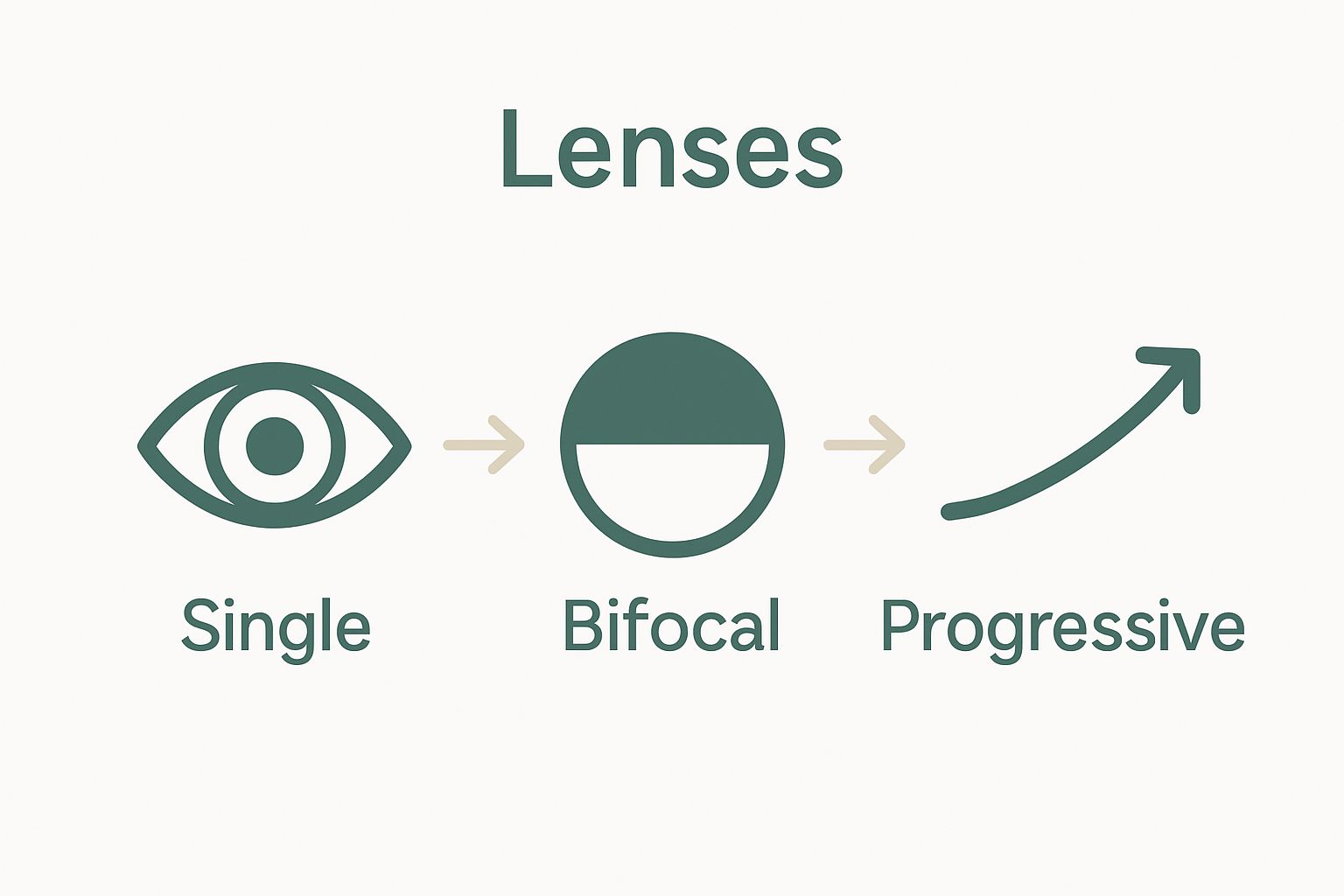 Lenses

Single

Bifocal

Progressive