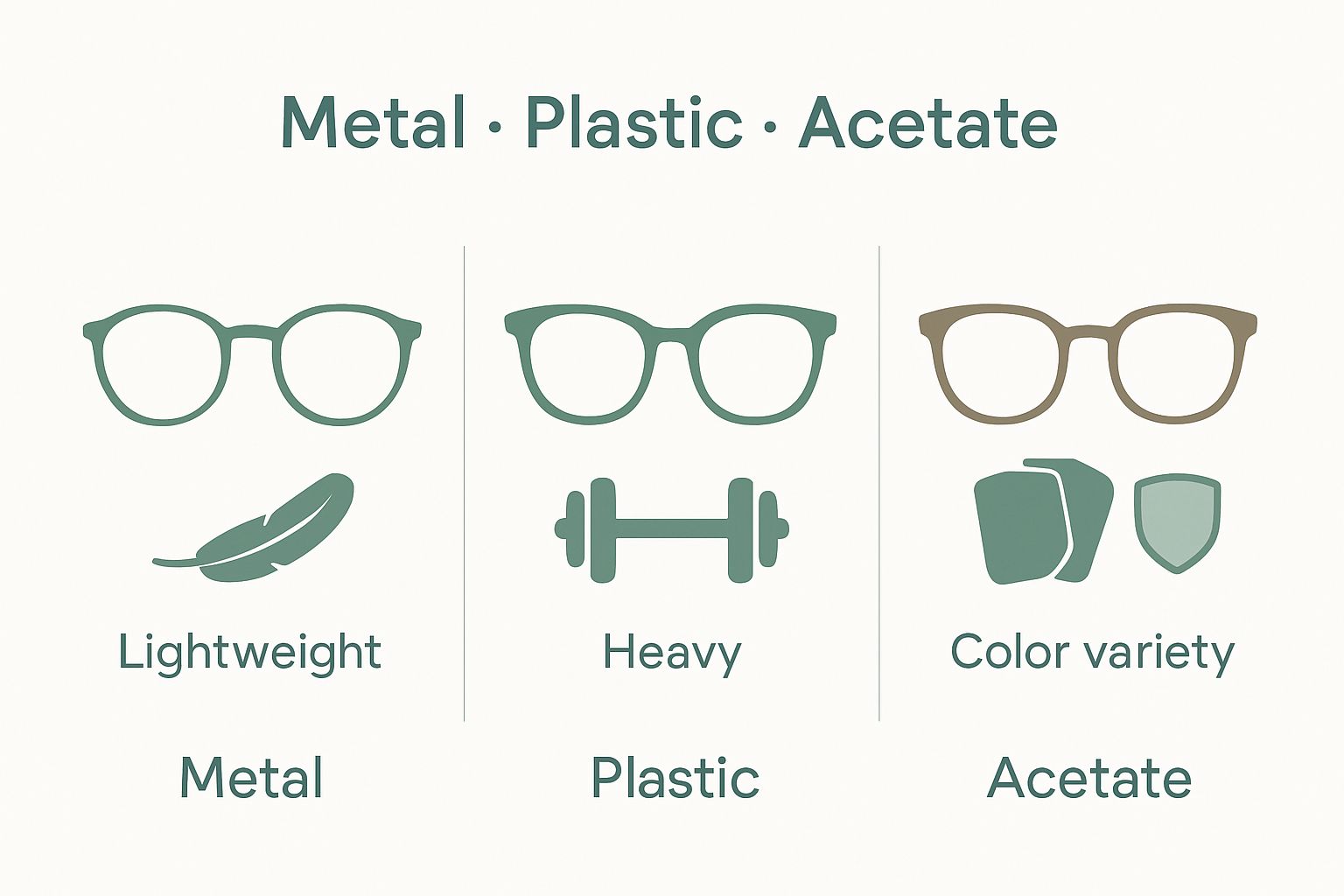 Metal · Plastic · Acetate

Lightweight

Metal

Heavy

Plastic

Color variety

Acetate