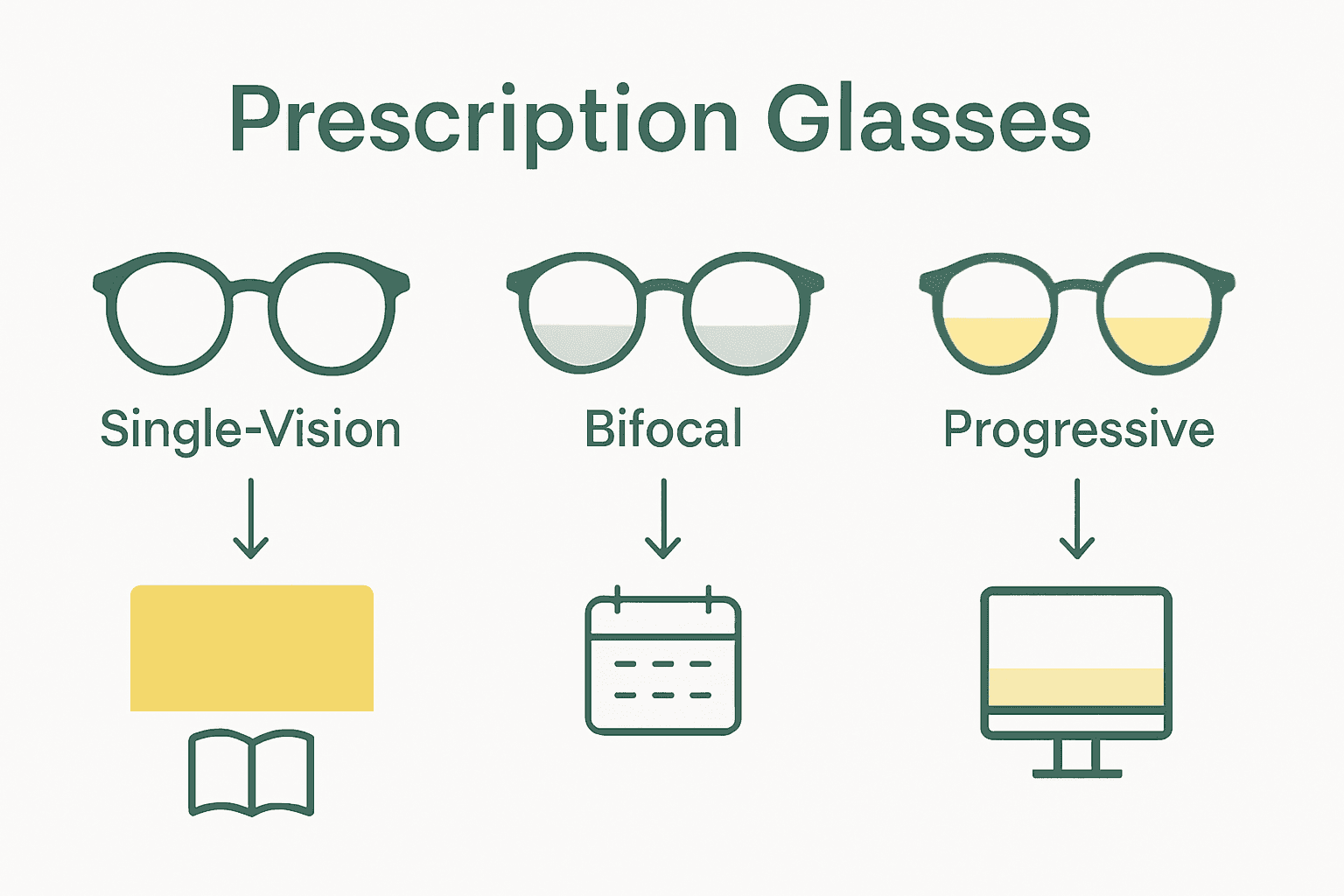 Prescription Glasses

Single-Vision

Bifocal

Progressive