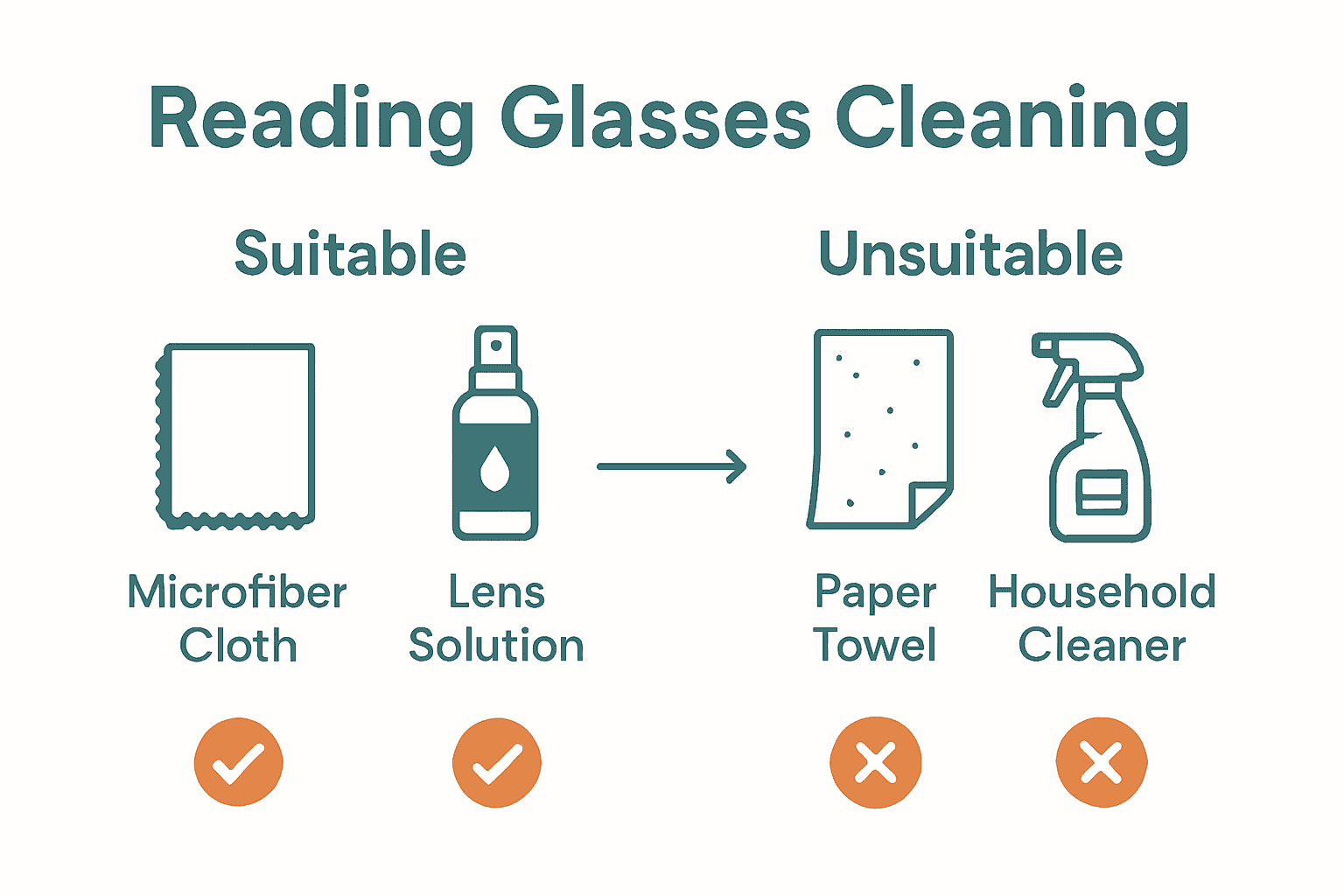 Reading Glasses Cleaning

Suitable

Unsuitable

Microfiber Cloth

Lens Solution

Paper Towel

Household Cleaner