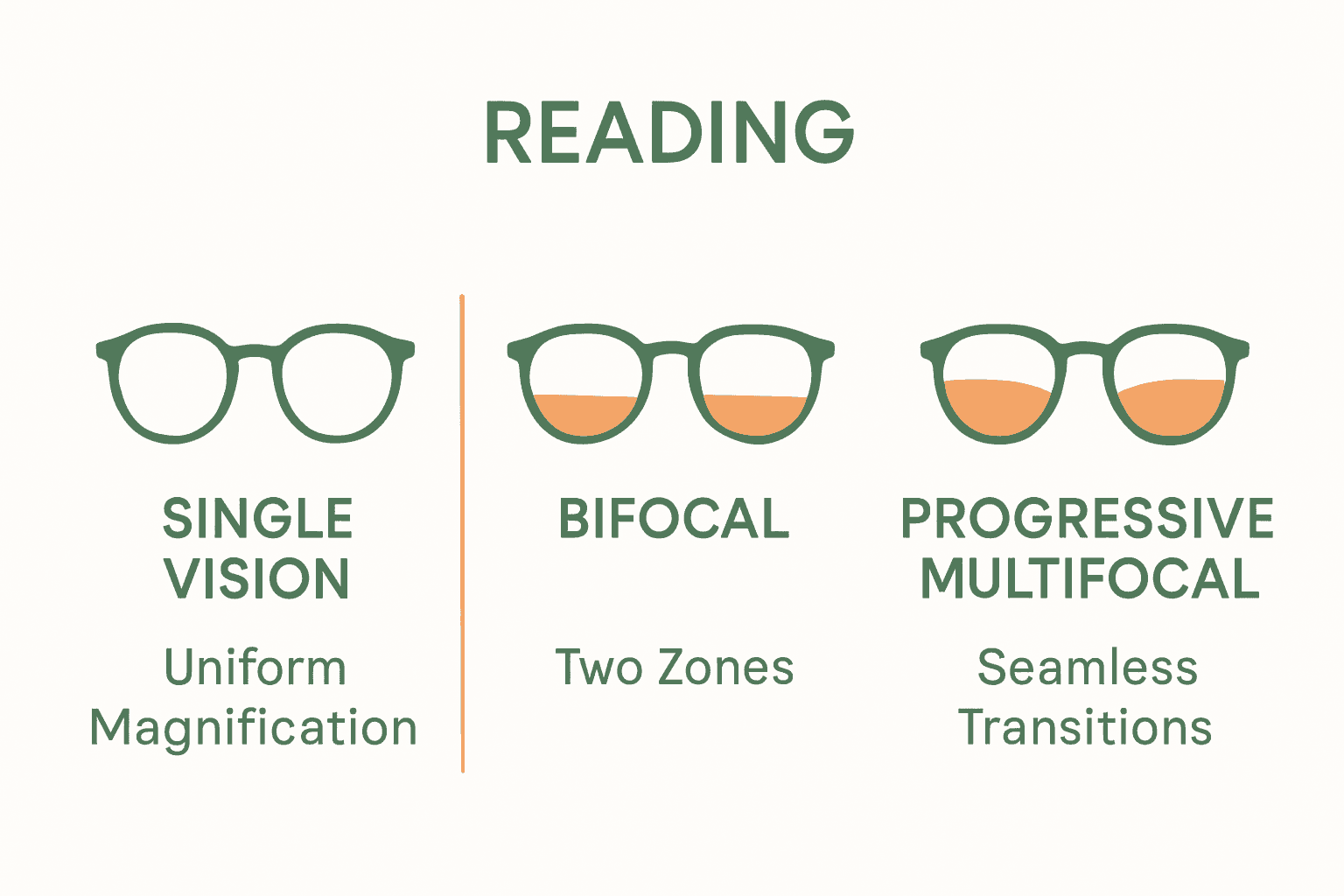 READING

SINGLE VISION

Uniform Magnification

BIFOCAL

Two Zones

PROGRESSIVE MULTIFOCAL

Seamless Transitions