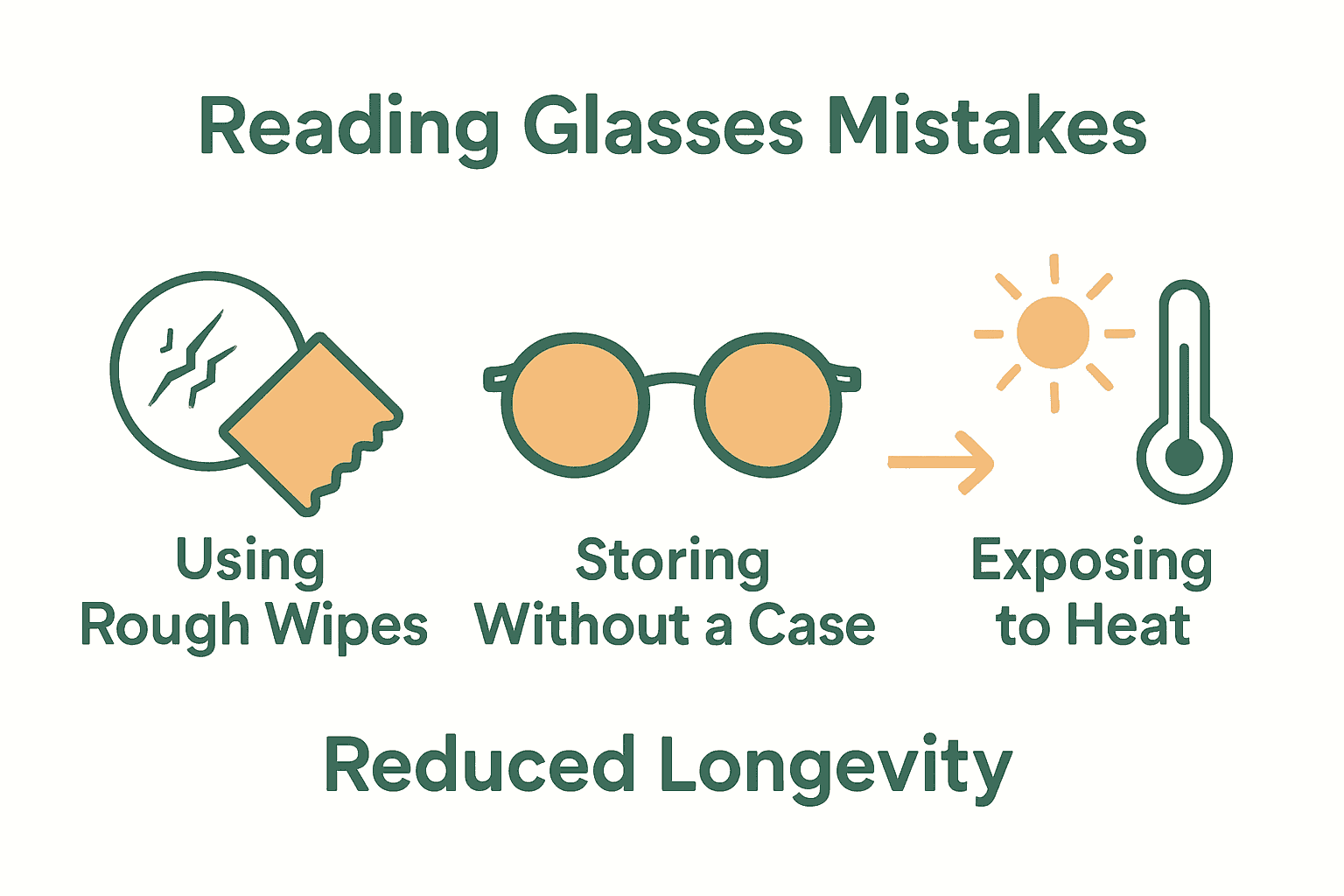 Reading Glasses Mistakes

Using Rough Wipes

Storing Without a Case

Exposing to Heat

Reduced Longevity