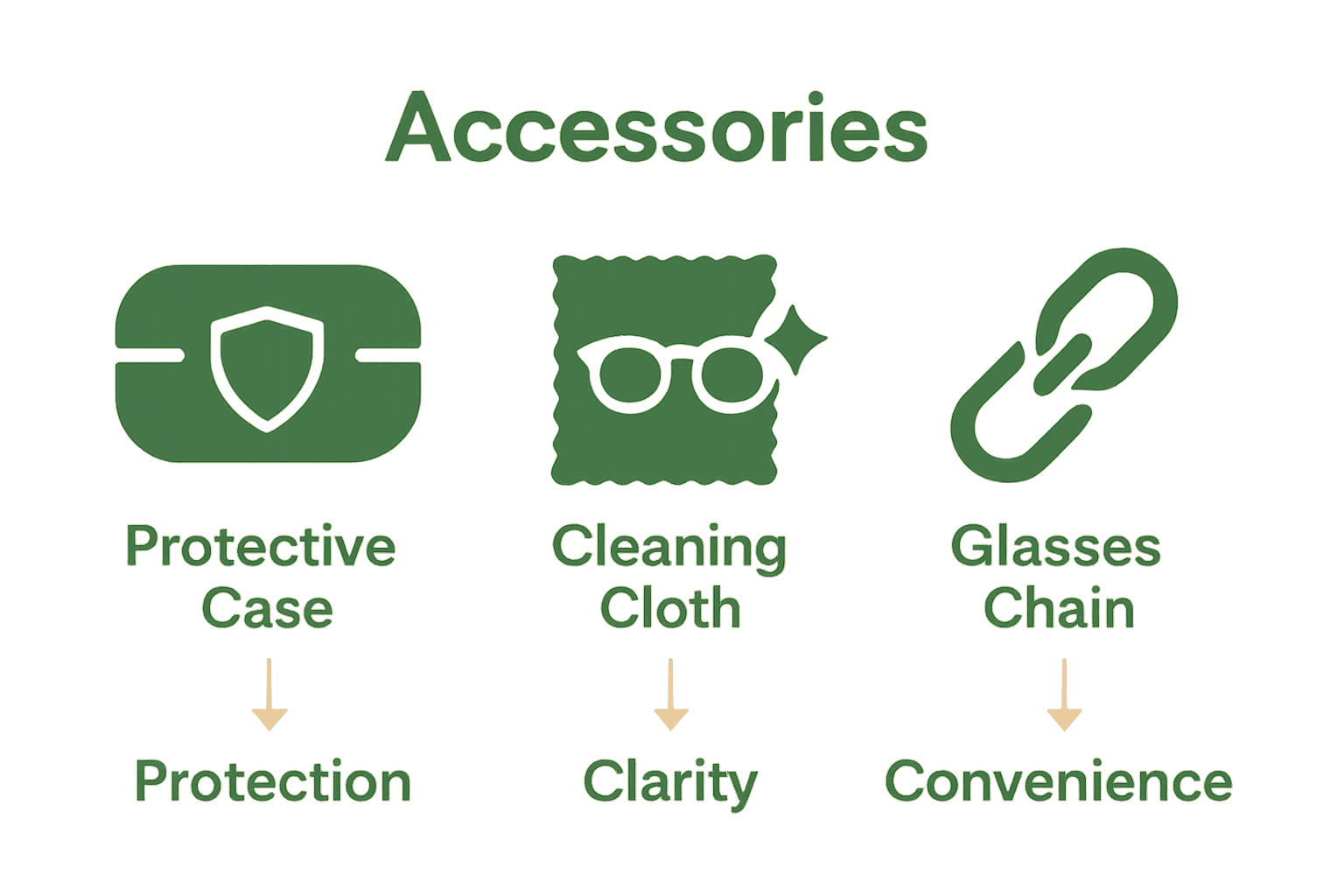 Accessories

Protective Case

Protection

Cleaning Cloth

Clarity

Glasses Chain

Convenience