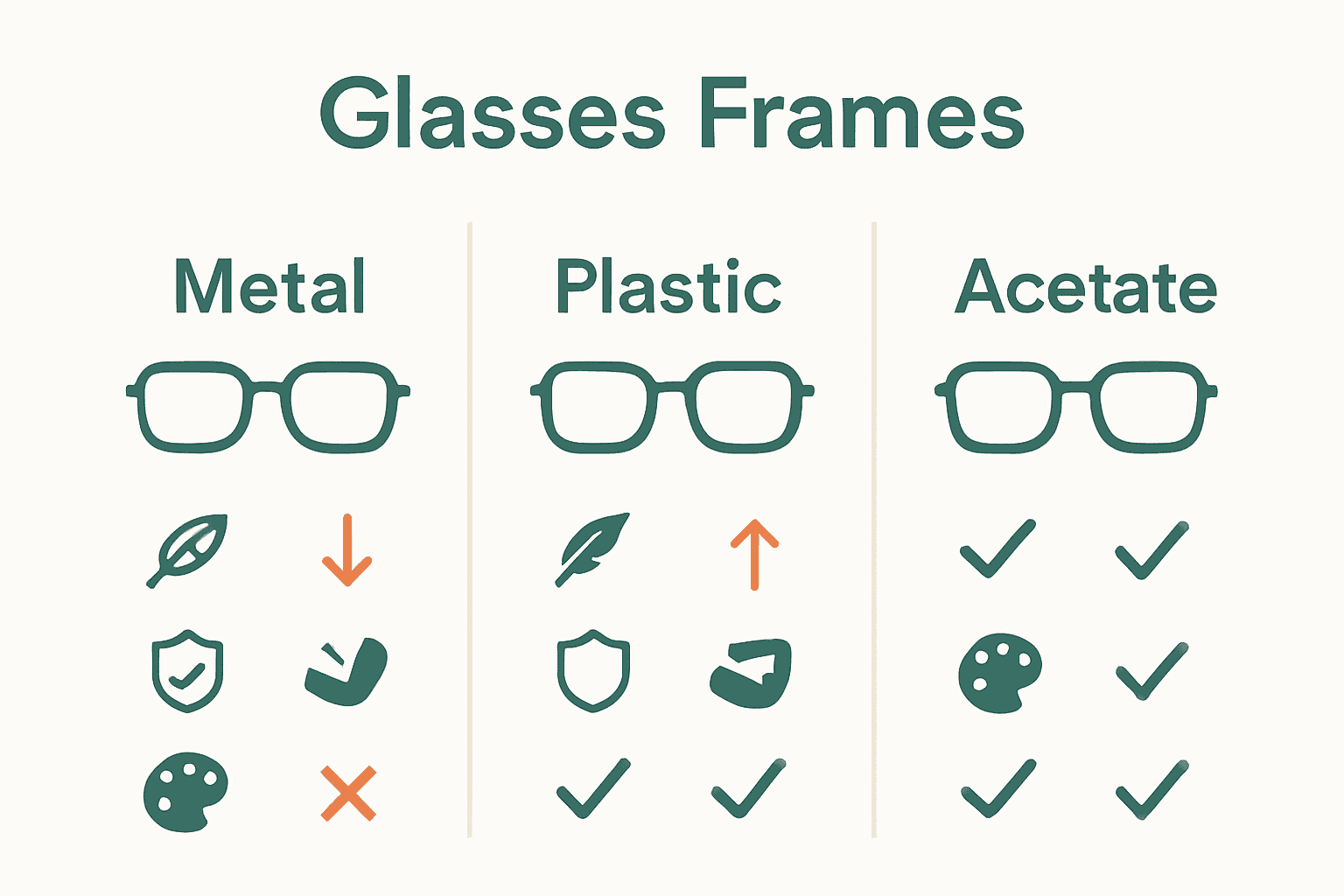 Glasses Frames

Metal

Plastic

Acetate