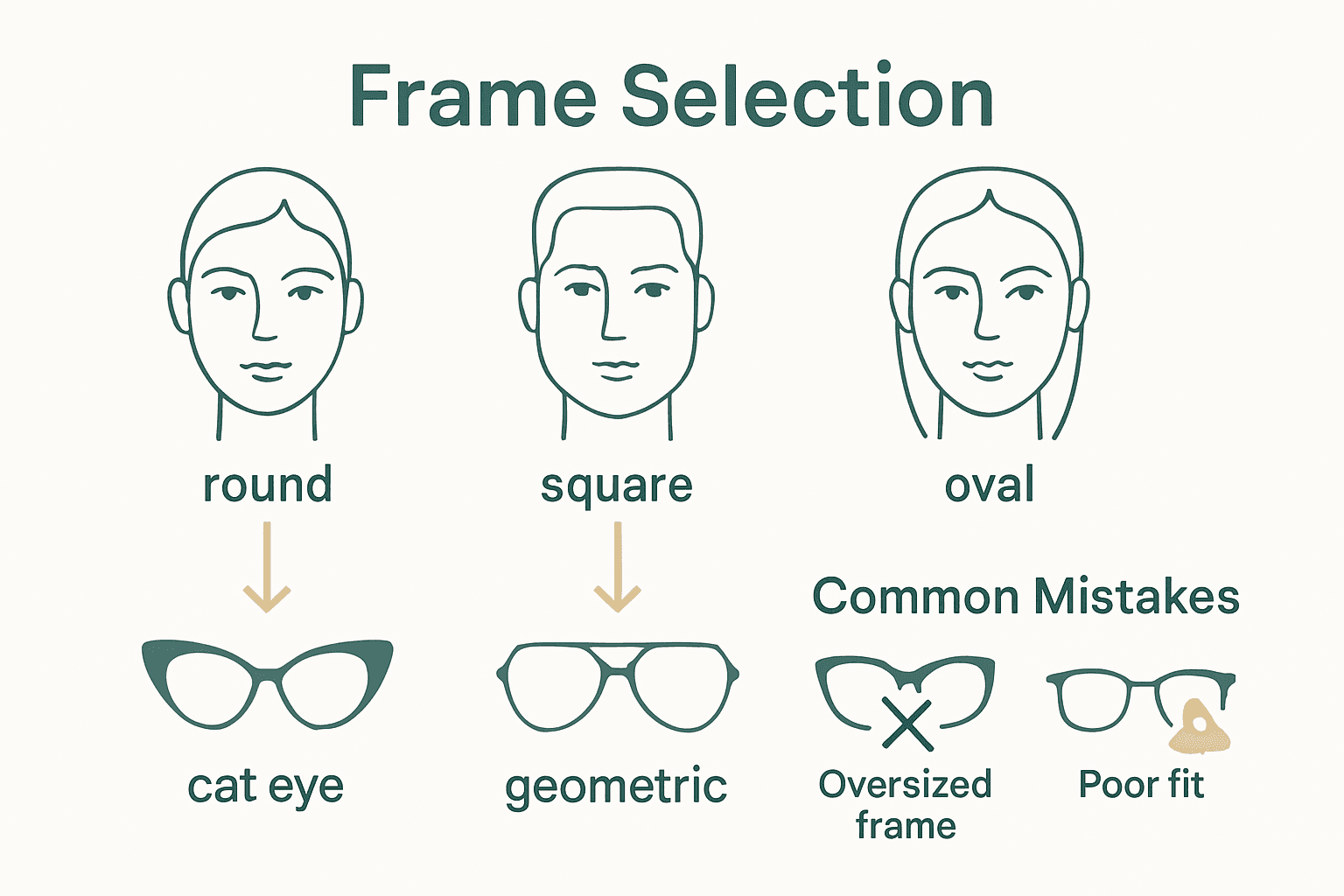 Frame Selection

round

square

oval

cat eye

geometric

Common Mistakes

Oversized frame

Poor fit