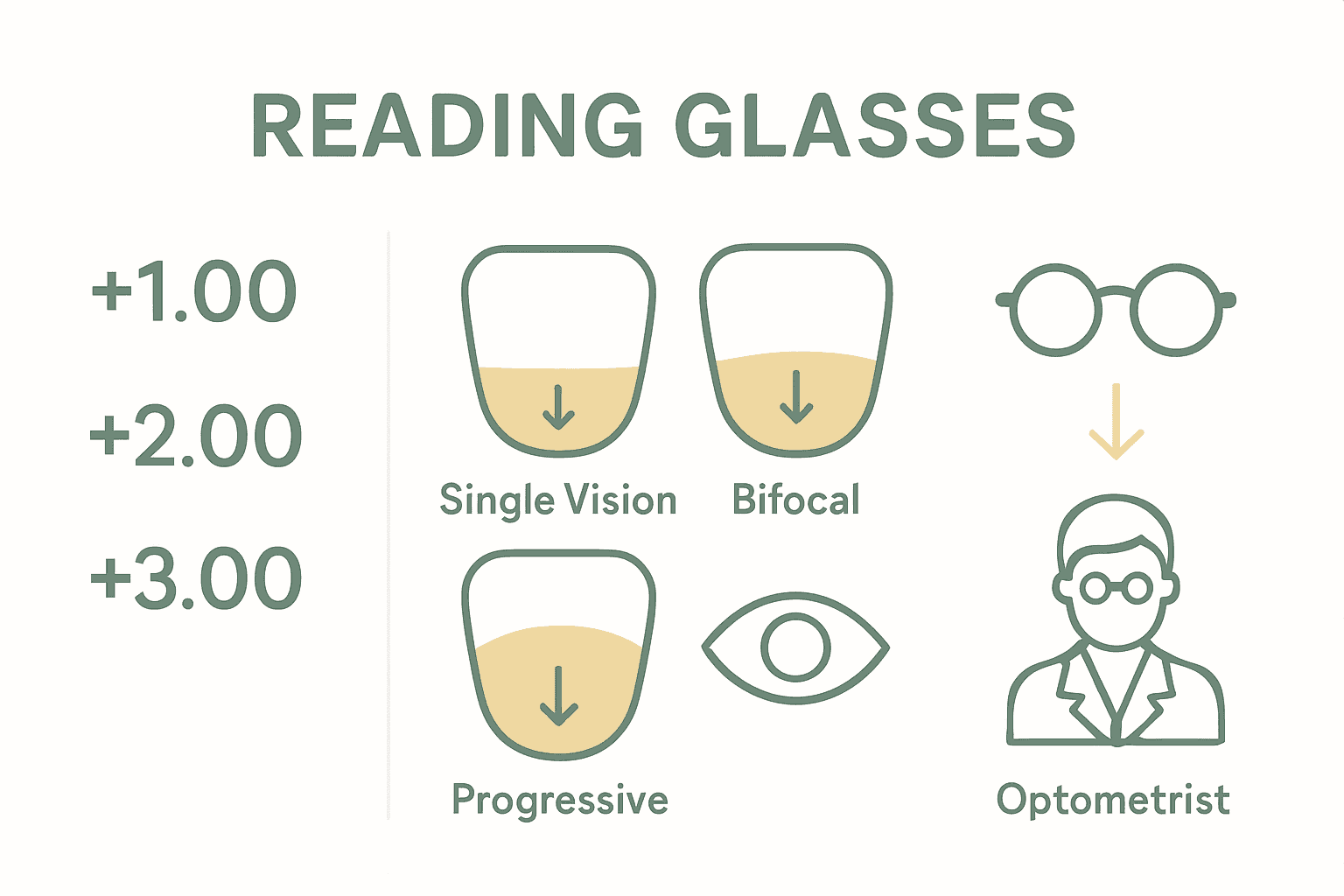 READING GLASSES

+1.00

+2.00

+3.00

Single Vision

Bifocal

Progressive

Optometrist