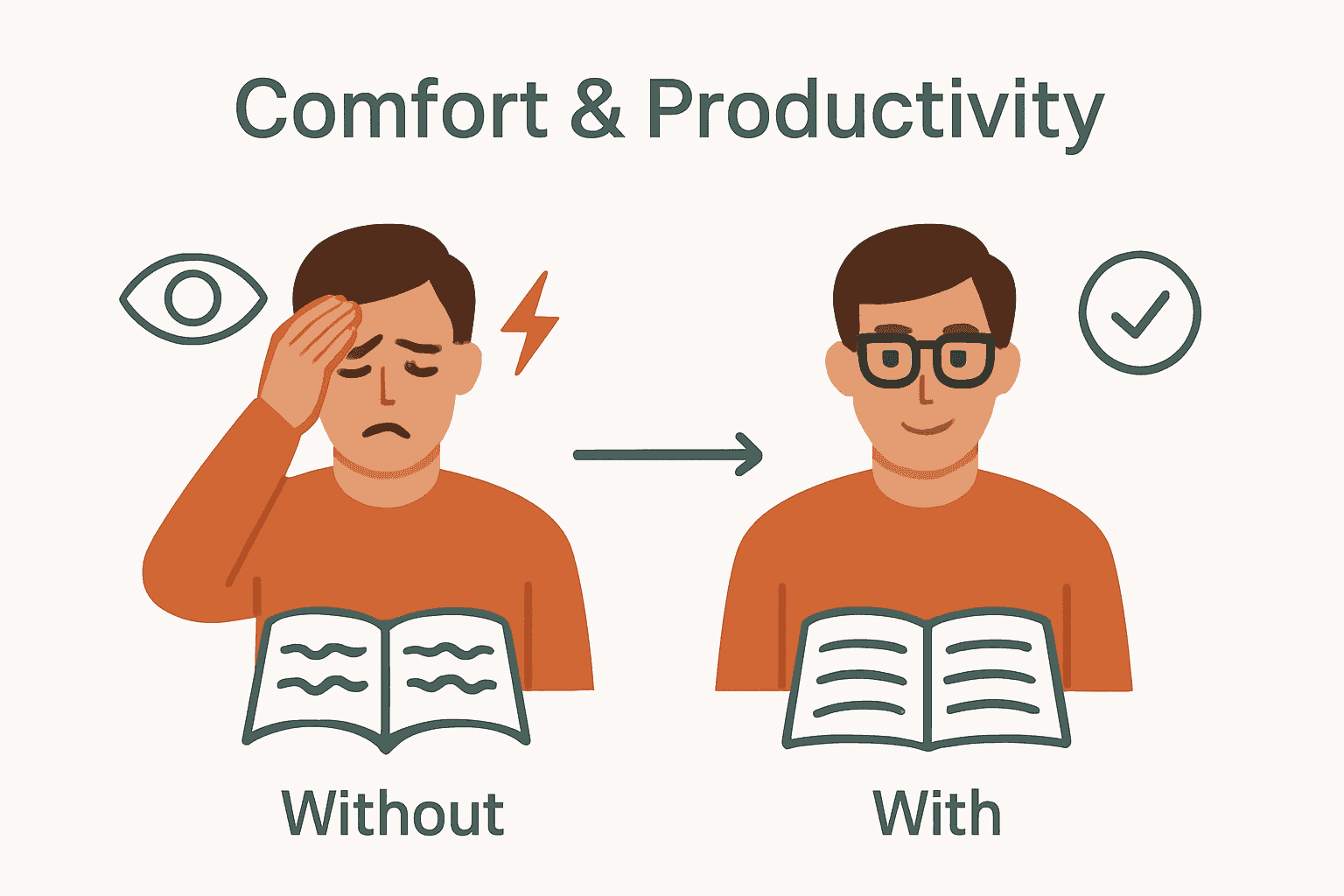 Comfort & Productivity

Without

With