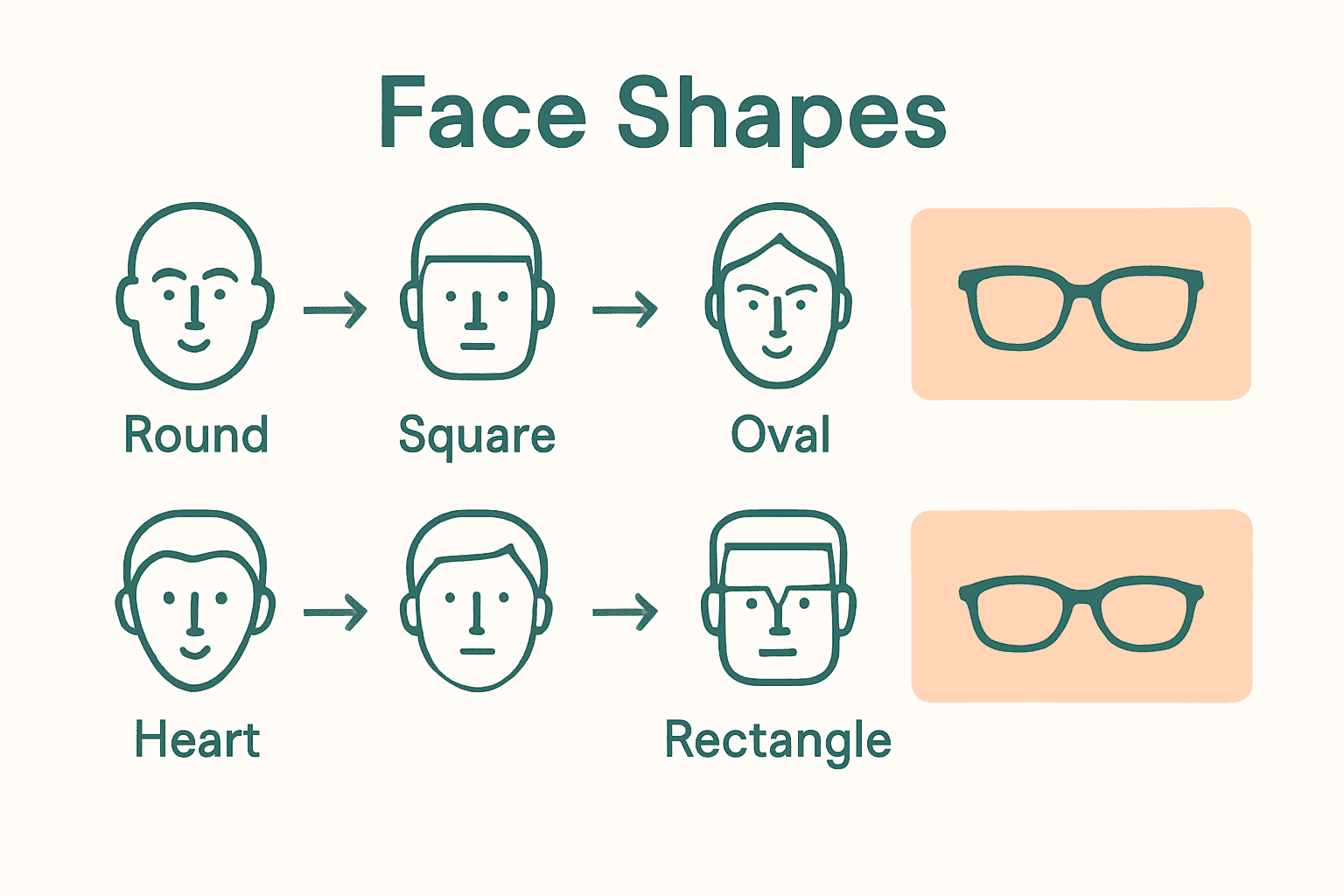 Face Shapes

Round

Square

Oval

Heart

Rectangle