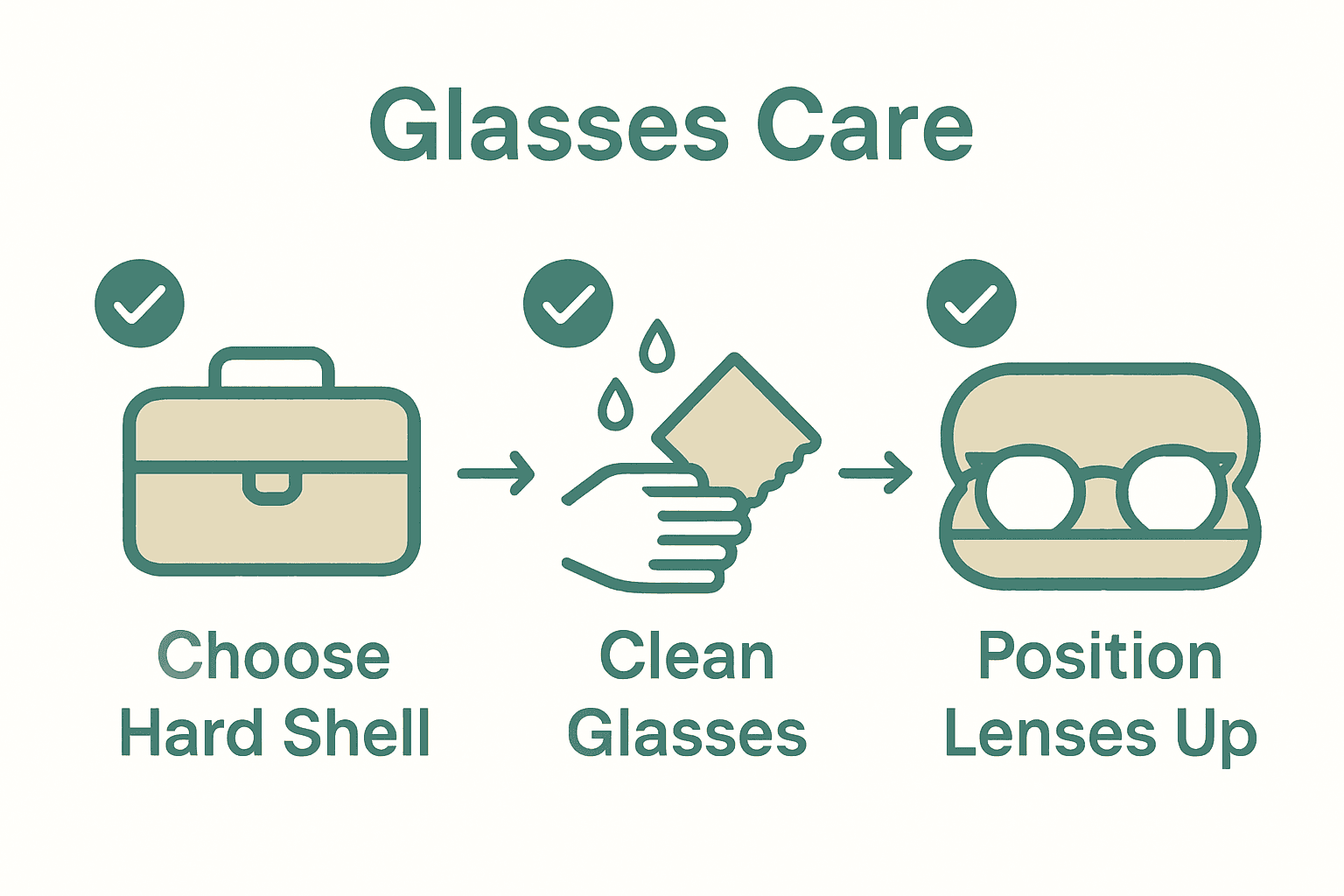 Glasses Care

Choose Hard Shell

Clean Glasses

Position Lenses Up