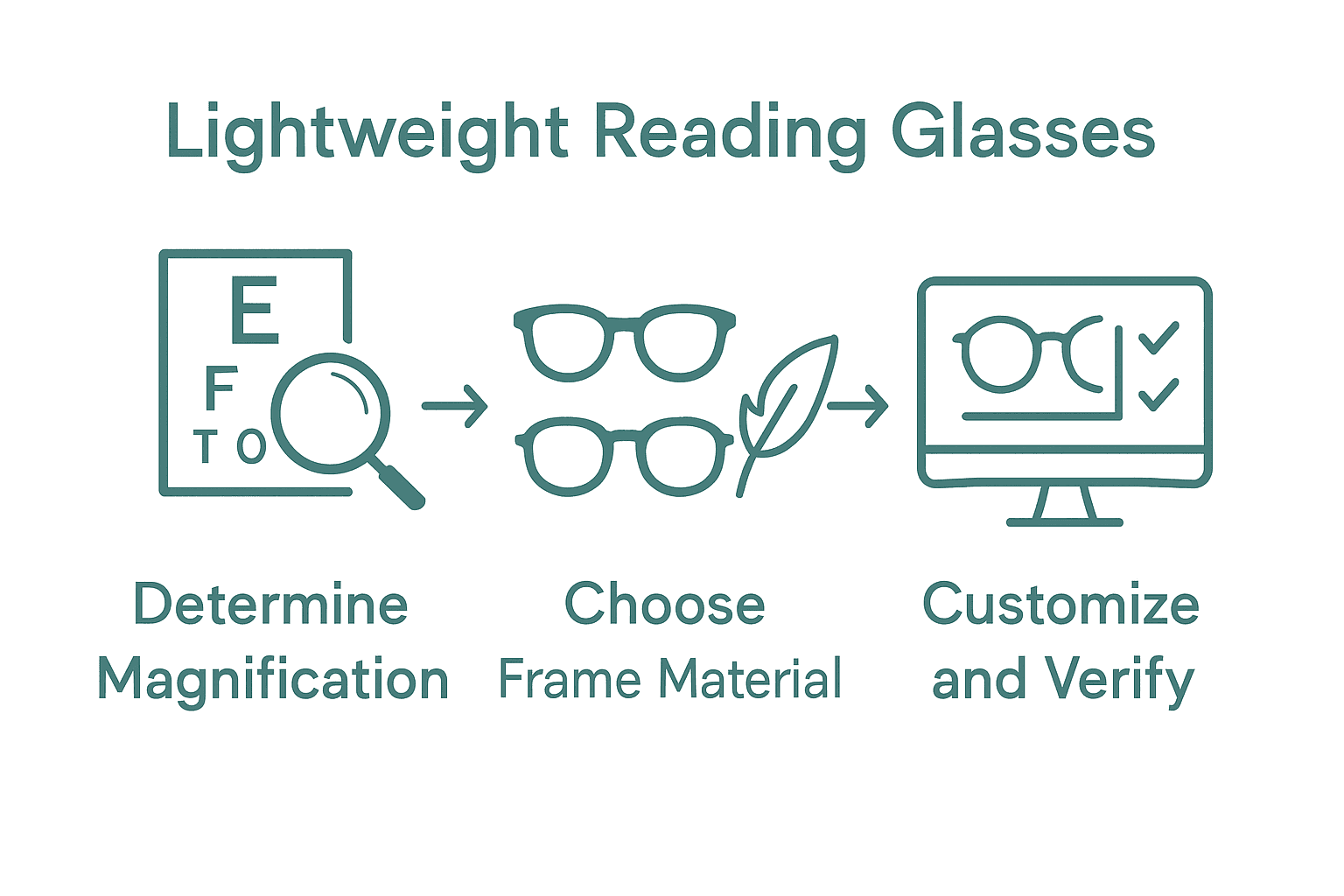 Lightweight Reading Glasses

E
F
T O

Determine Magnification

Choose Frame Material

Customize and Verify